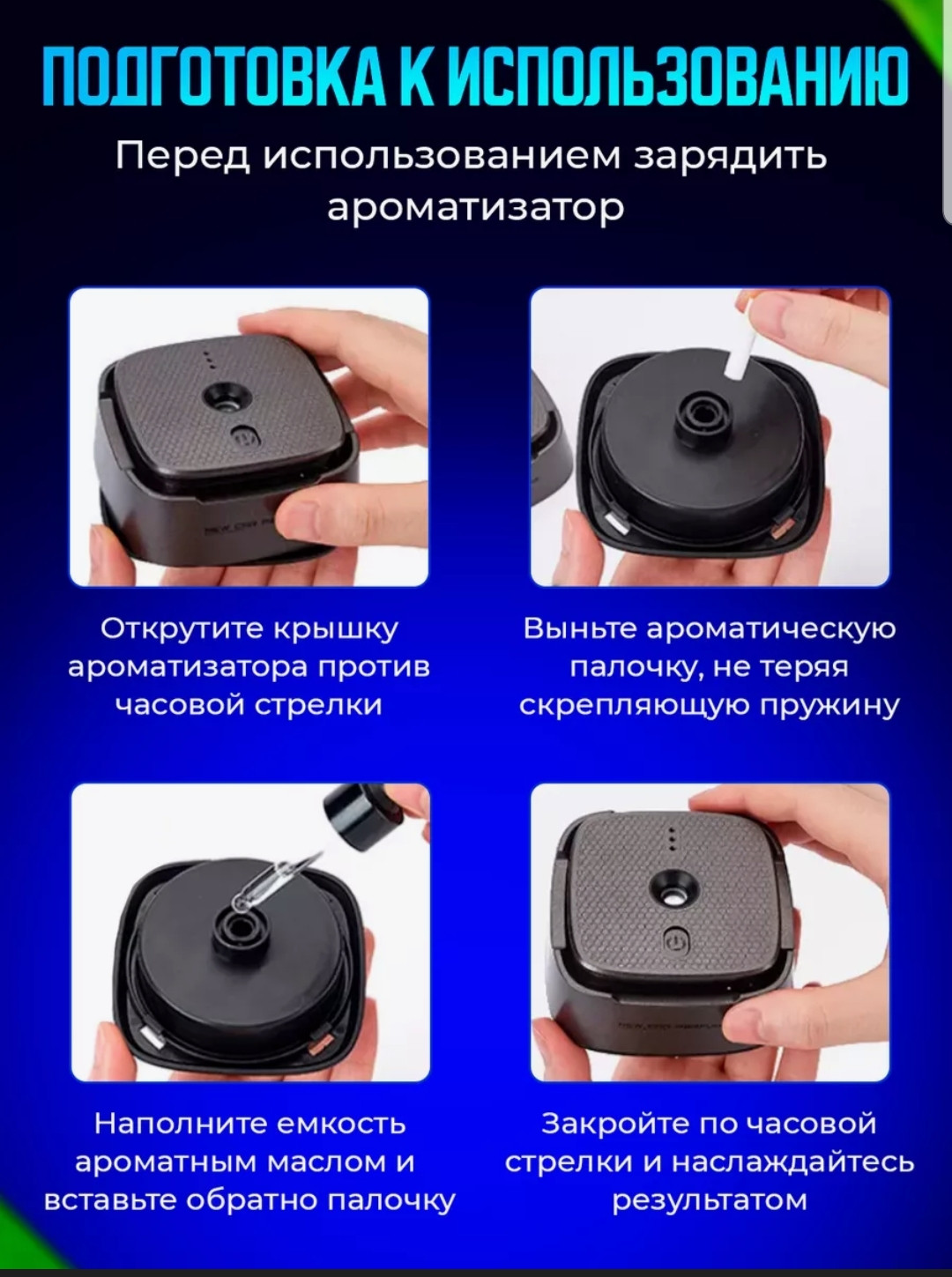 ПОДГОТОВКА К ИСПОЛЬЗОВАНИЮ

Перед использованием зарядить ароматизатор

Открутите крышку ароматизатора против часовой стрелки

Выньте ароматическую палочку, не теряя скрепляющую пружину

Наполните емкость ароматным маслом и вставьте обратно палочку

Закройте по часовой стрелки и наслаждайтесь результатом