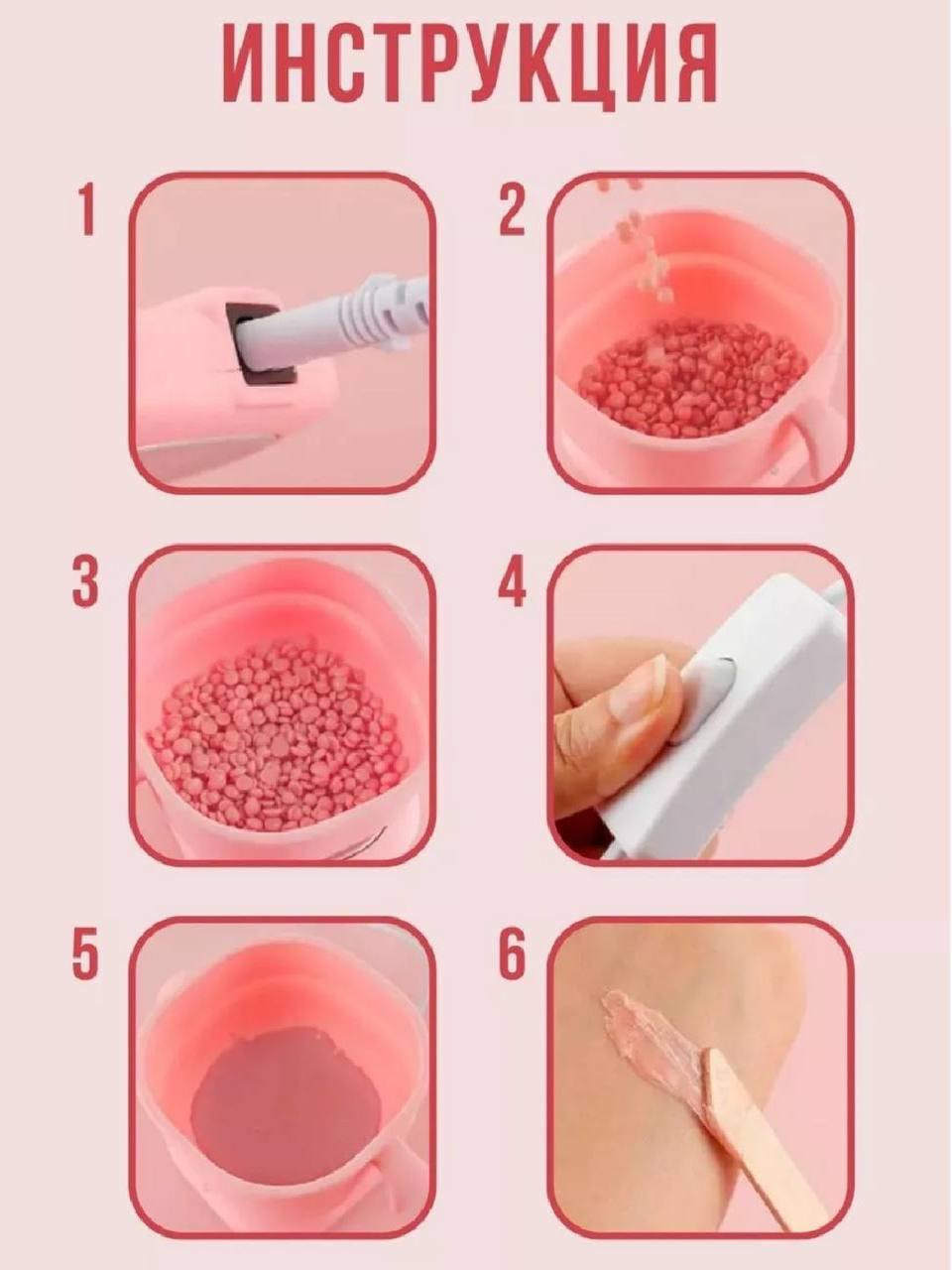 ИНСТРУКЦИЯ

1

2

3

4

5

6