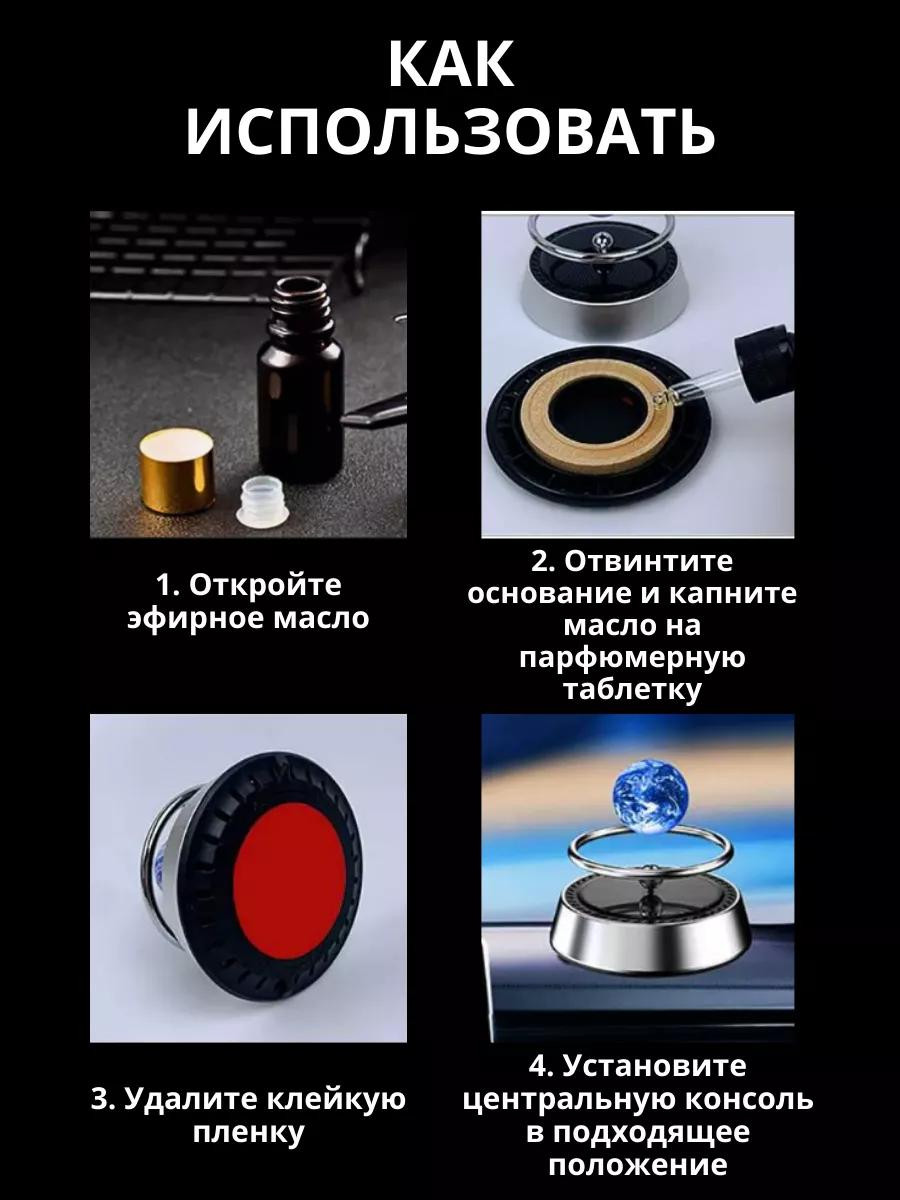 КАК
ИСПОЛЬЗОВАТЬ

1. Откройте эфирное масло

2. Отвинтите основание и капните масло на парфюмерную таблетку

3. Удалите клейкую пленку

4. Установите центральную консоль в подходящее положение