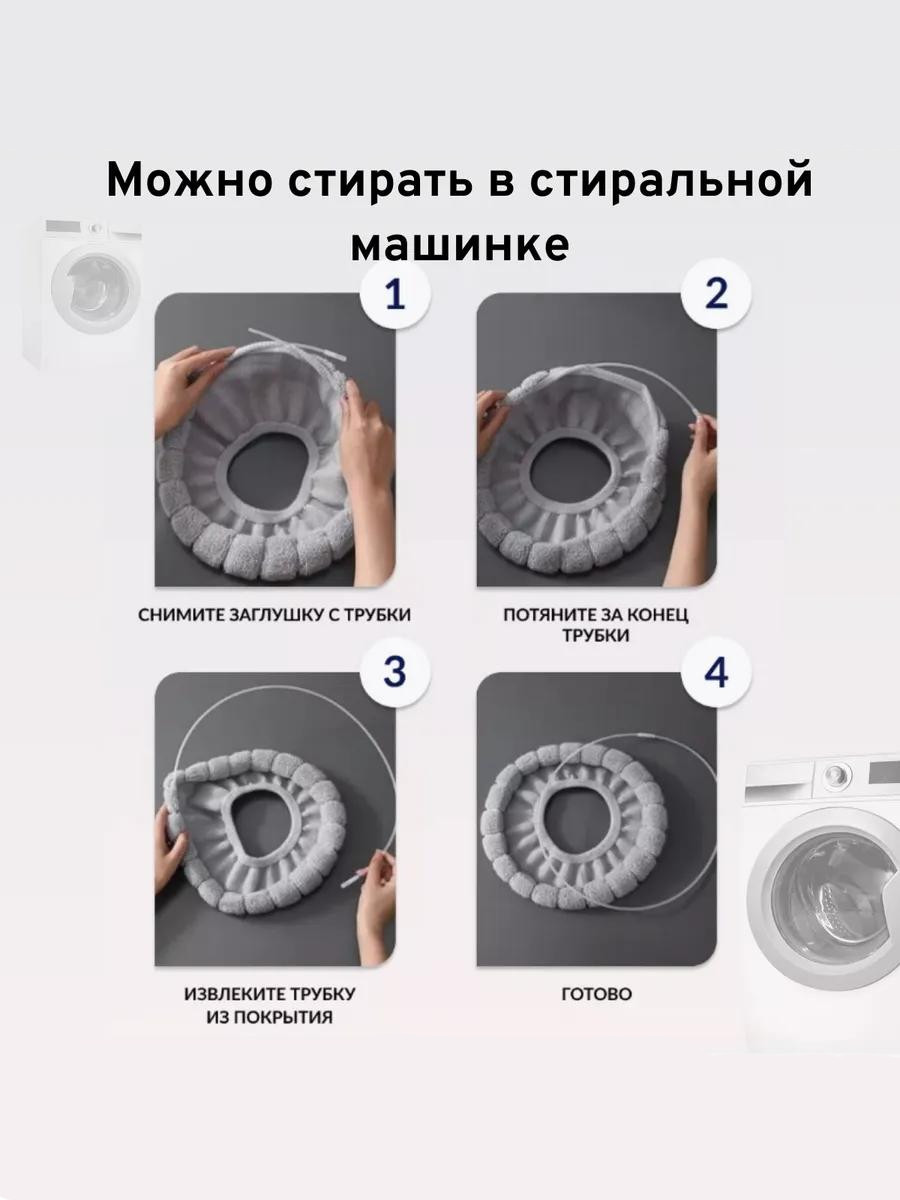 Можно стирать в стиральной машинке

1

СНИМИТЕ ЗАГЛУШКУ С ТРУБКИ

2

ПОТЯНИТЕ ЗА КОНЕЦ ТРУБКИ

3

ИЗВЛЕКИТЕ ТРУБКУ ИЗ ПОКРЫТИЯ

4

ГОТОВО