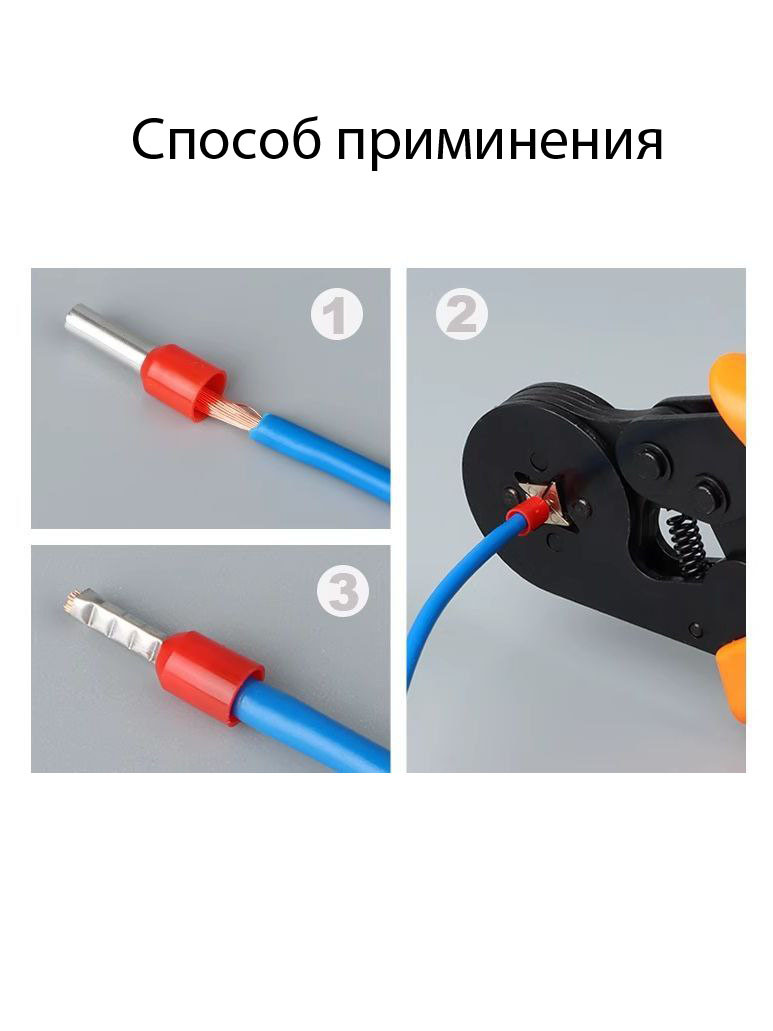 Способ приминения

1

2

3