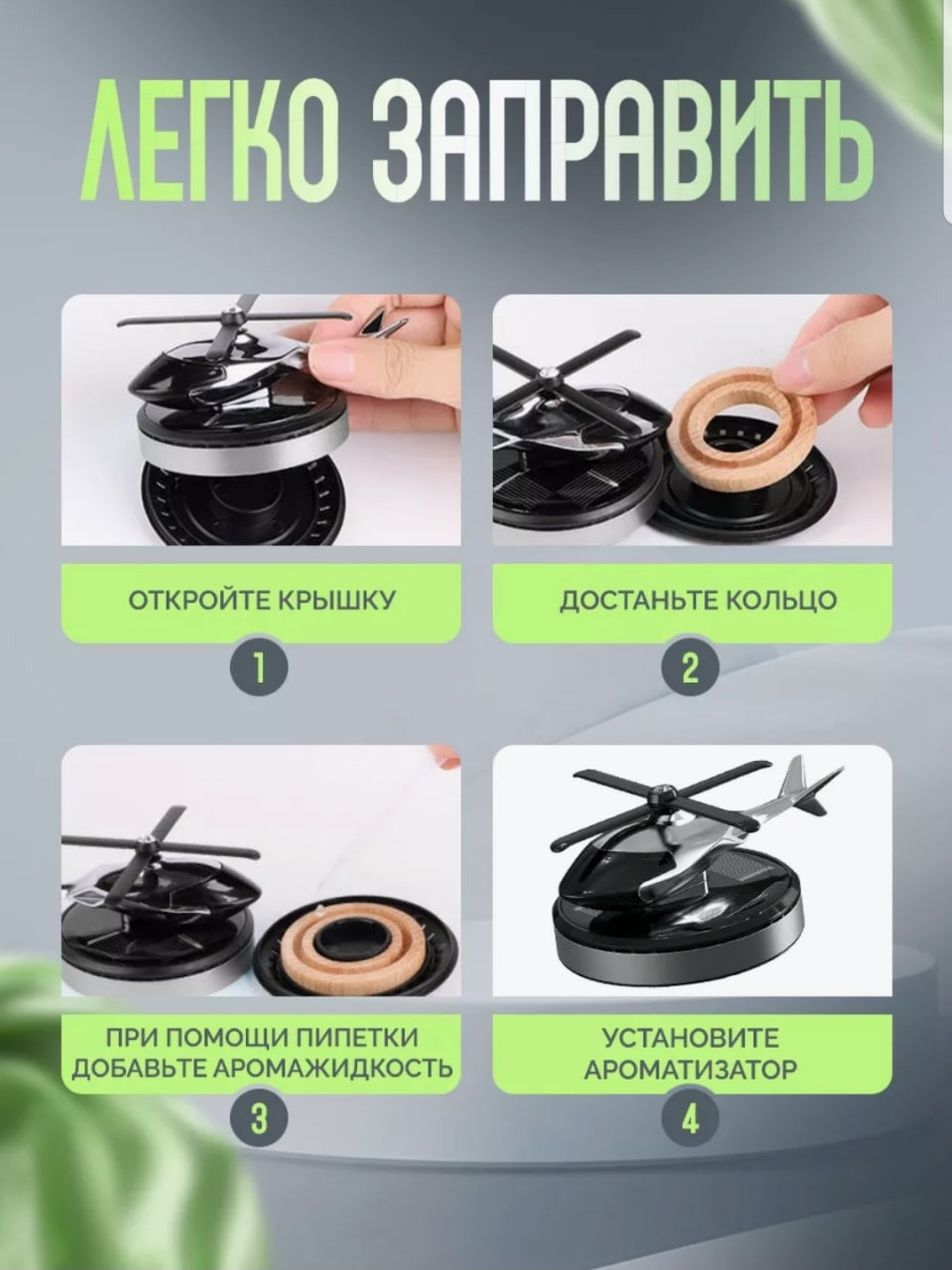 ЛЕГКО ЗАПРАВИТЬ

ОТКРОЙТЕ КРЫШКУ

1

ДОСТАНЬТЕ КОЛЬЦО

2

ПРИ ПОМОЩИ ПИПЕТКИ ДОБАВЬТЕ АРОМАЖИДКОСТЬ

3

УСТАНОВИТЕ АРОМАТИЗАТОР

4