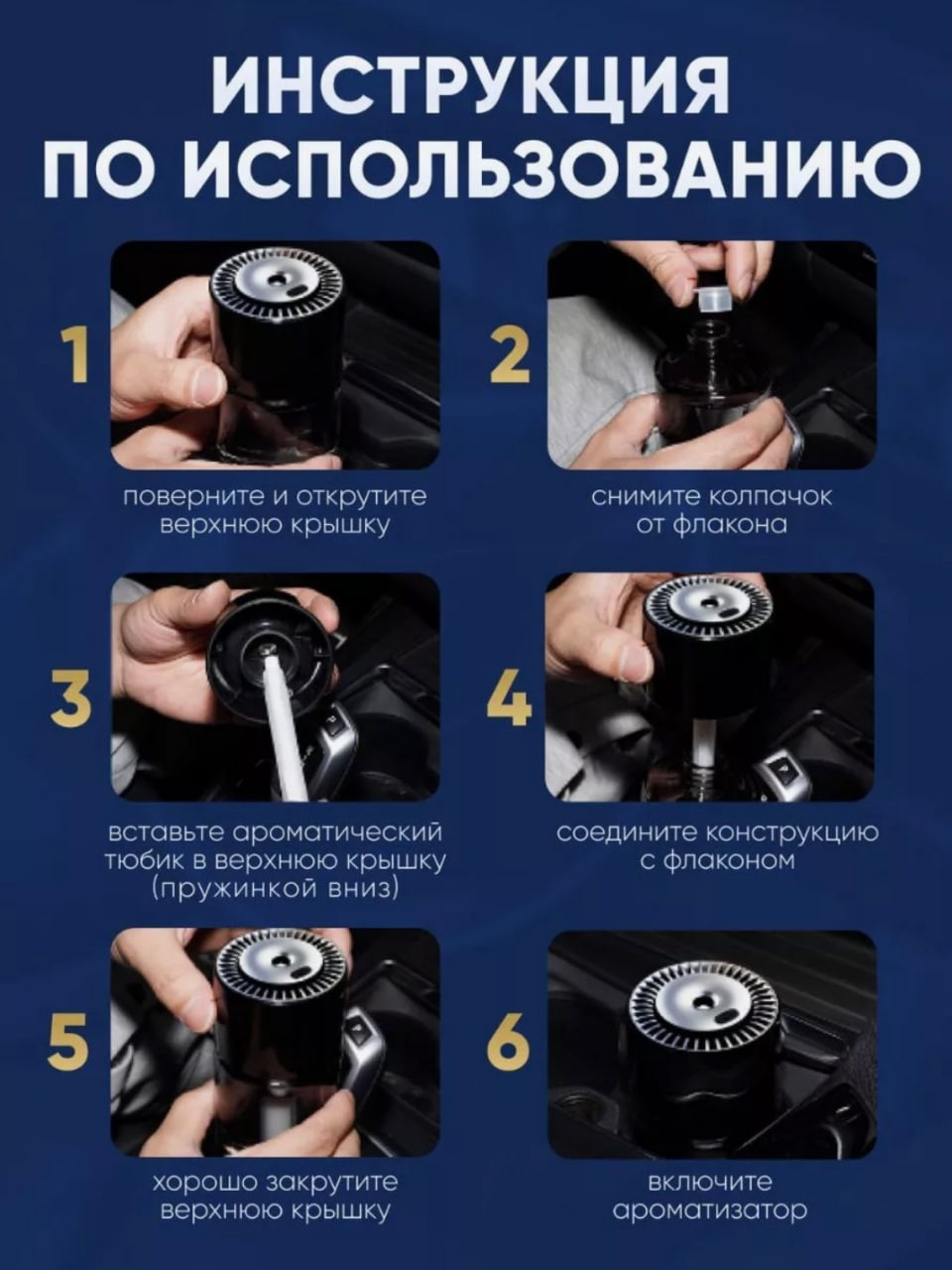 ИНСТРУКЦИЯ ПО ИСПОЛЬЗОВАНИЮ

1
поверните и открутите верхнюю крышку

2
снимите колпачок от флакона

3
вставьте ароматический тюбик в верхнюю крышку (пружинкой вниз)

4
соедините конструкцию с флаконом

5
хорошо закрутите верхнюю крышку

6
включите ароматизатор