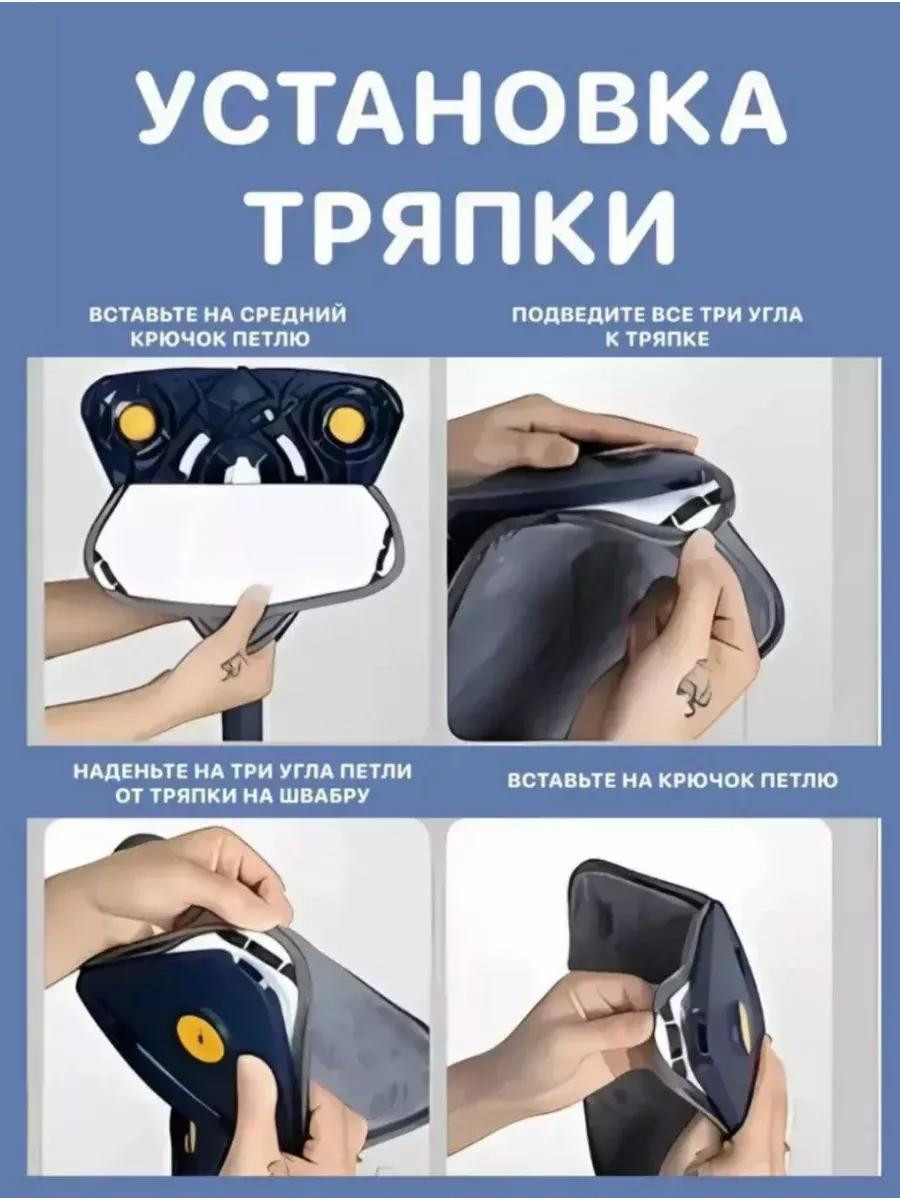 УСТАНОВКА ТРЯПКИ

ВСТАВЬТЕ НА СРЕДНИЙ КРЮЧОК ПЕТЛЮ

ПОДВЕДИТЕ ВСЕ ТРИ УГЛА К ТРЯПКЕ

НАДЕНЬТЕ НА ТРИ УГЛА ПЕТЛИ ОТ ТРЯПКИ НА ШВАБРУ

ВСТАВЬТЕ НА КРЮЧОК ПЕТЛЮ