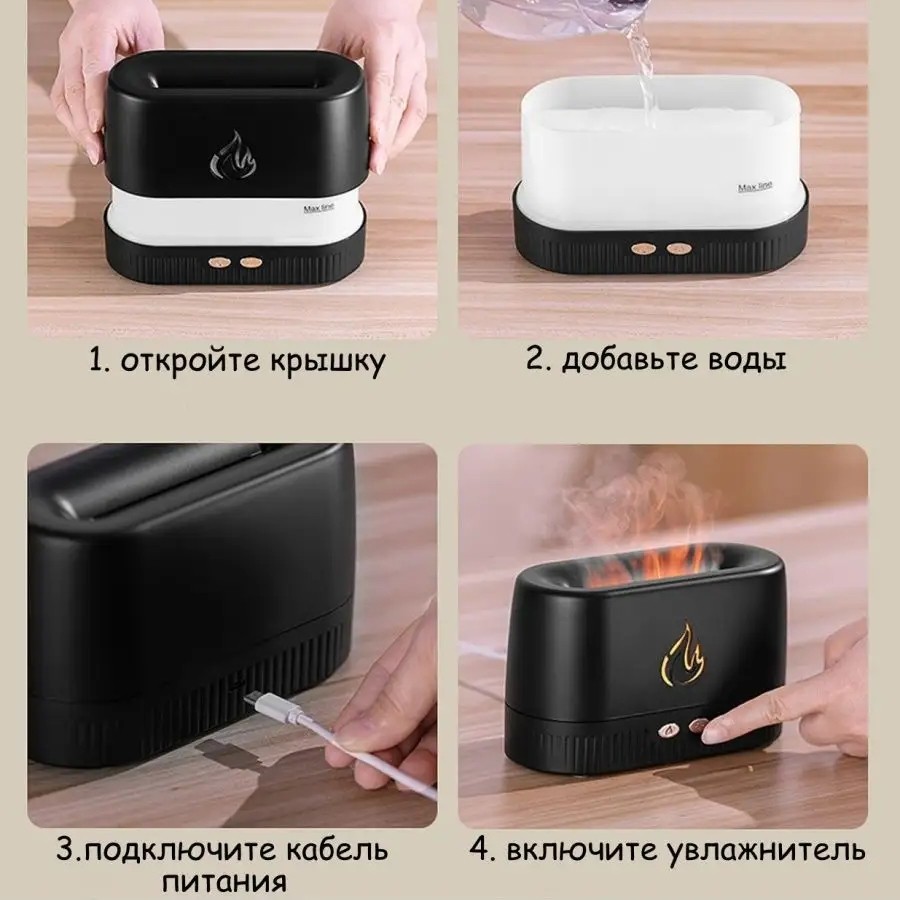 Max line

1. откройте крышку

Max line

2. добавьте воды

3.подключите кабель питания

4. включите увлажнитель