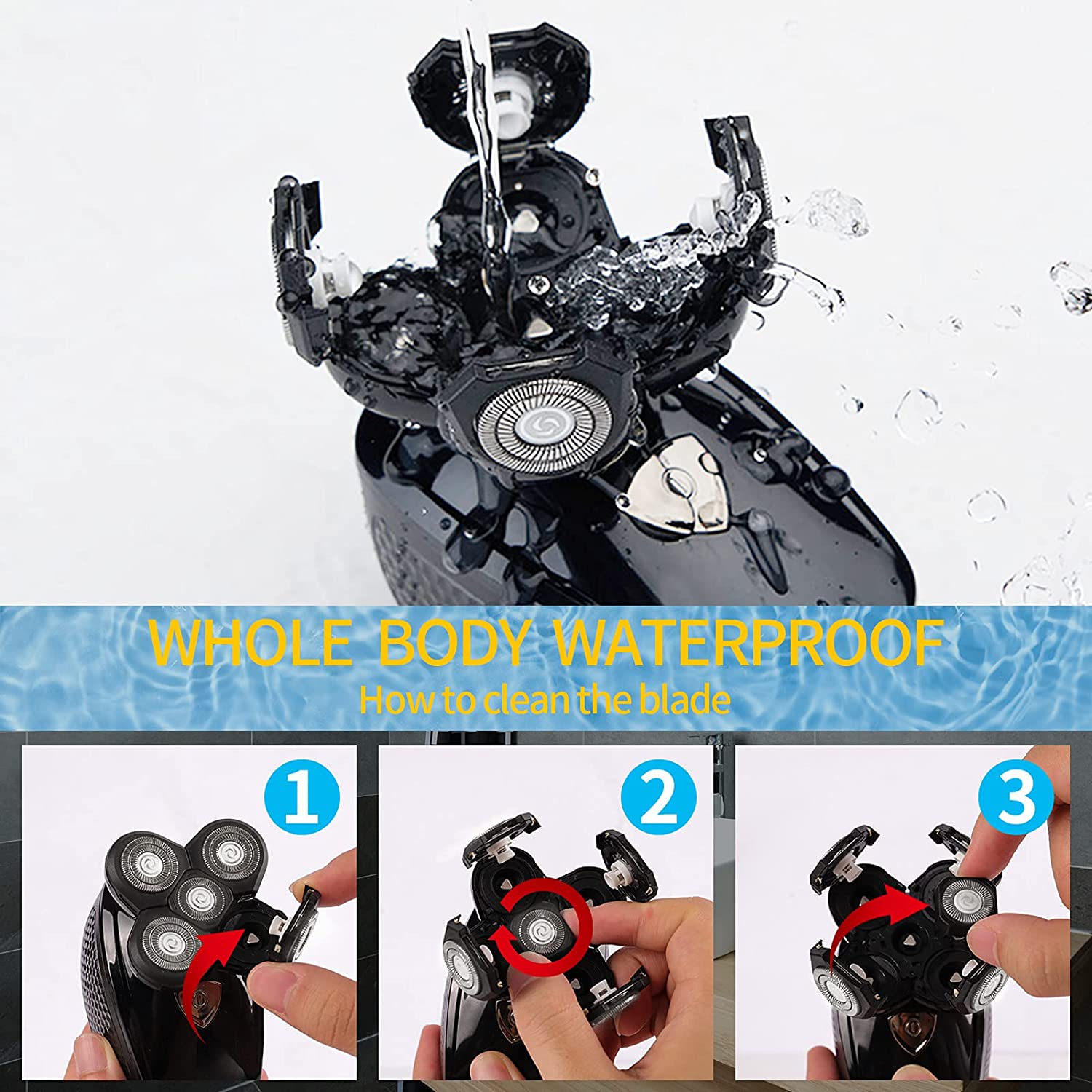 WHOLE BODY WATERPROOF
How to clean the blade

1

2

3