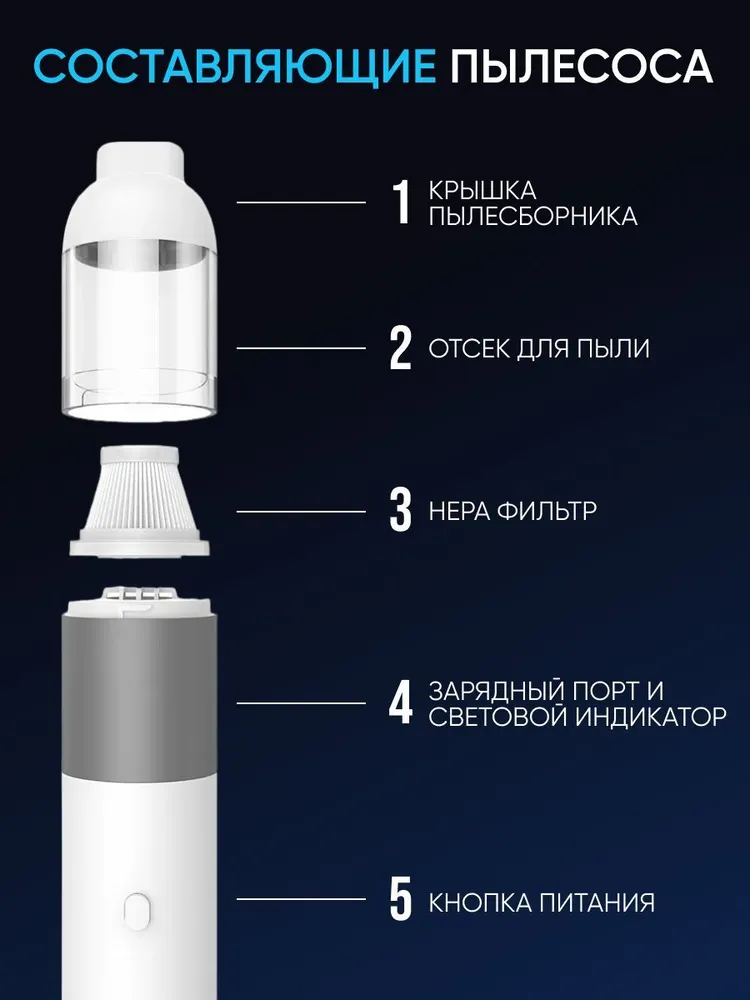 СОСТАВЛЯЮЩИЕ ПЫЛЕСОСА

1 КРЫШКА ПЫЛЕСБОРНИКА

2 ОТСЕК ДЛЯ ПЫЛИ

3 HEPA ФИЛЬТР

4 ЗАРЯДНЫЙ ПОРТ И СВЕТОВОЙ ИНДИКАТОР

5 КНОПКА ПИТАНИЯ