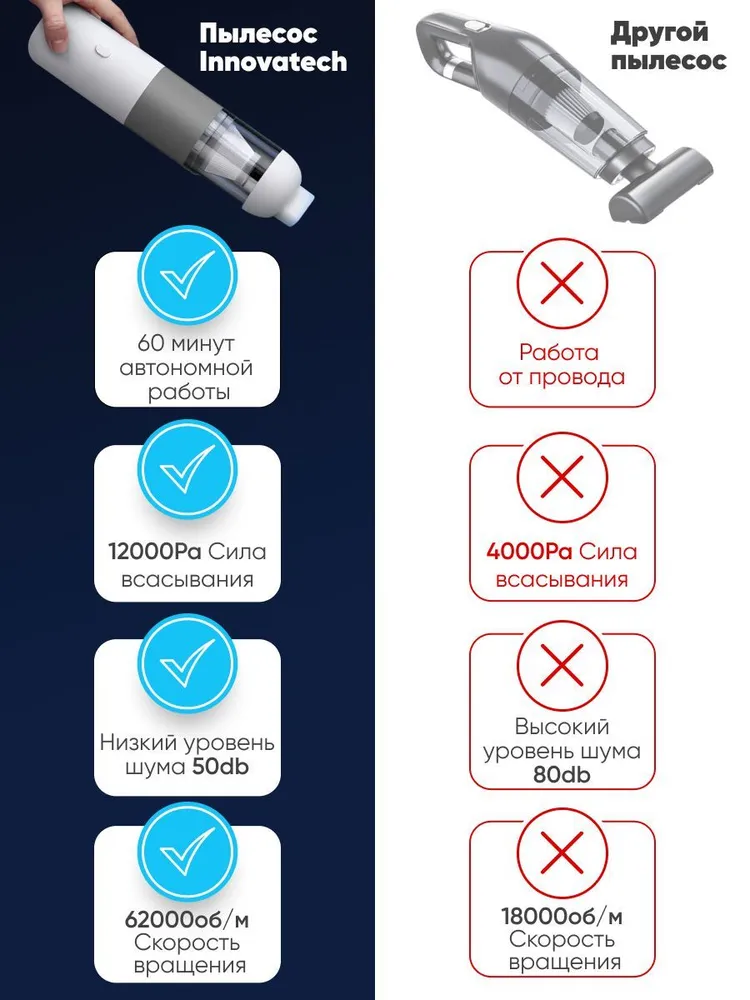 Пылесос Innovatech

60 минут автономной работы

12000Pa Сила всасывания

Низкий уровень шума 50db

62000об/м Скорость вращения

Другой пылесос

Работа от провода

4000Pa Сила всасывания

Высокий уровень шума 80db

18000об/м Скорость вращения