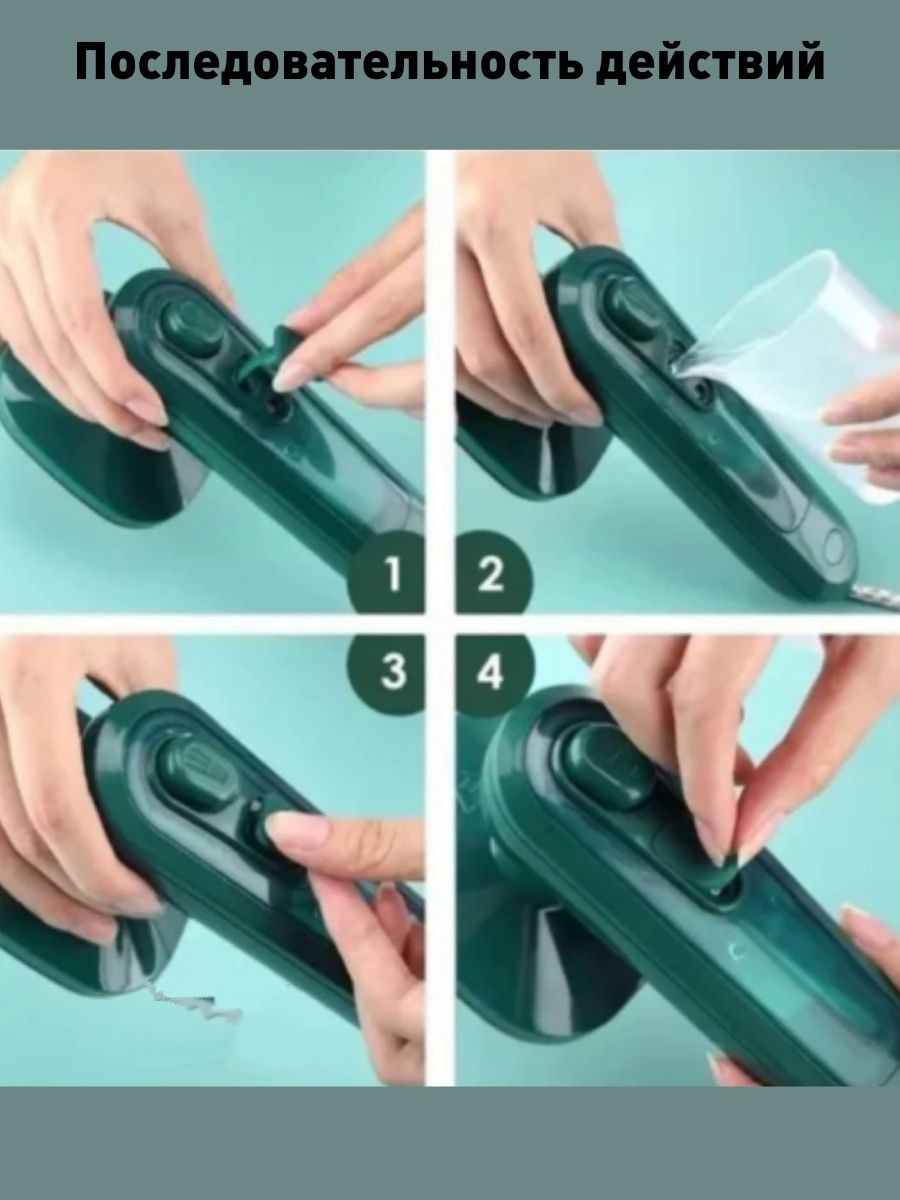 Последовательность действий

1

2

3

4