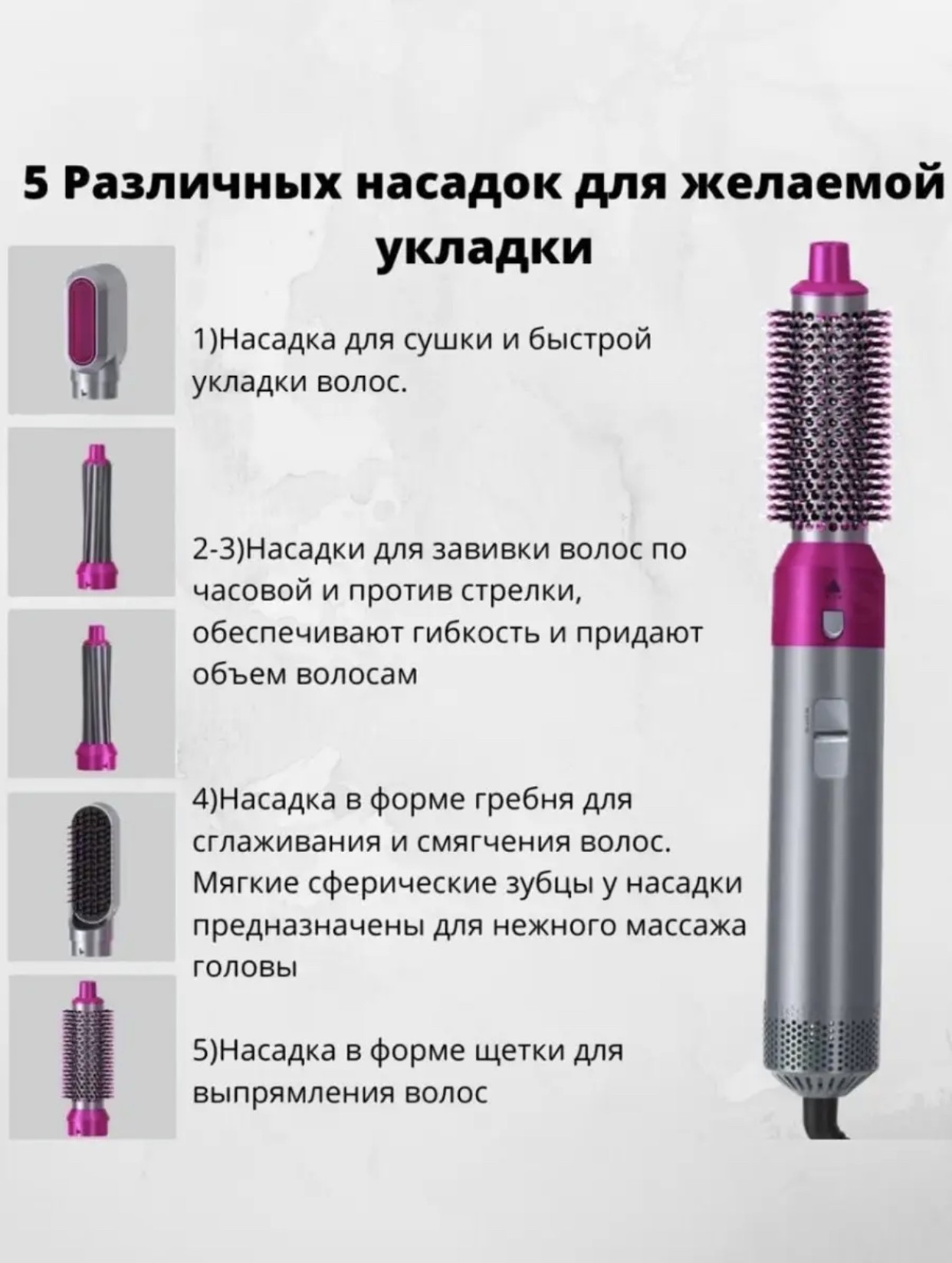 5 Различных насадок для желаемой укладки

1)Насадка для сушки и быстрой укладки волос.

2-3)Насадки для завивки волос по часовой и против стрелки, обеспечивают гибкость и придают объем волосам

4)Насадка в форме гребня для сглаживания и смягчения волос. Мягкие сферические зубцы у насадки предназначены для нежного массажа головы

5)Насадка в форме щетки для выпрямления волос