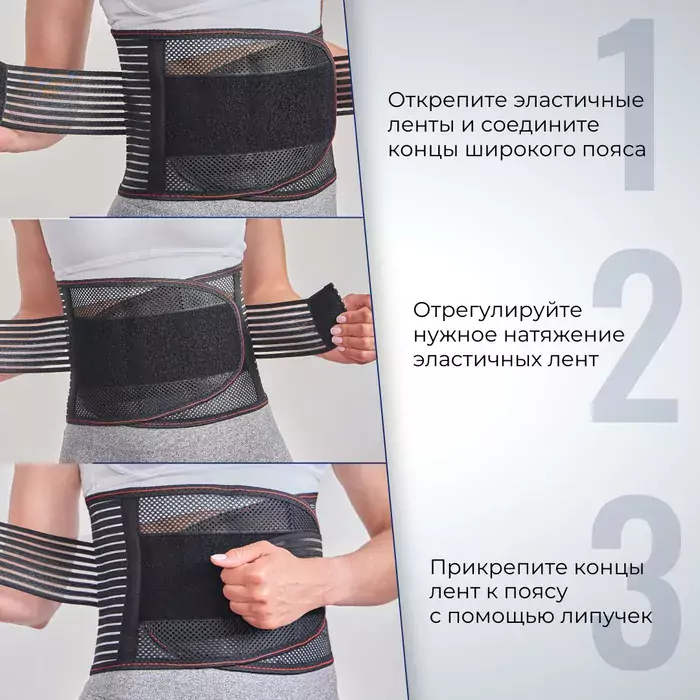 1

Открепите эластичные ленты и соедините концы широкого пояса

2

Отрегулируйте нужное натяжение эластичных лент

3

Прикрепите концы лент к поясу с помощью липучек