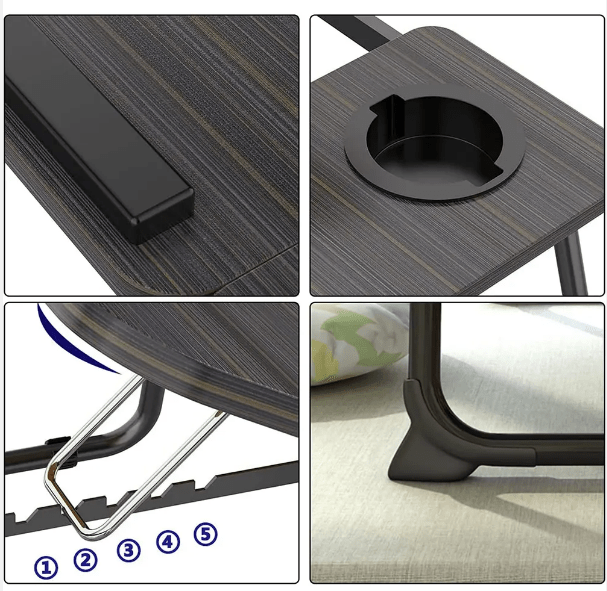 ① ② ③ ④ ⑤