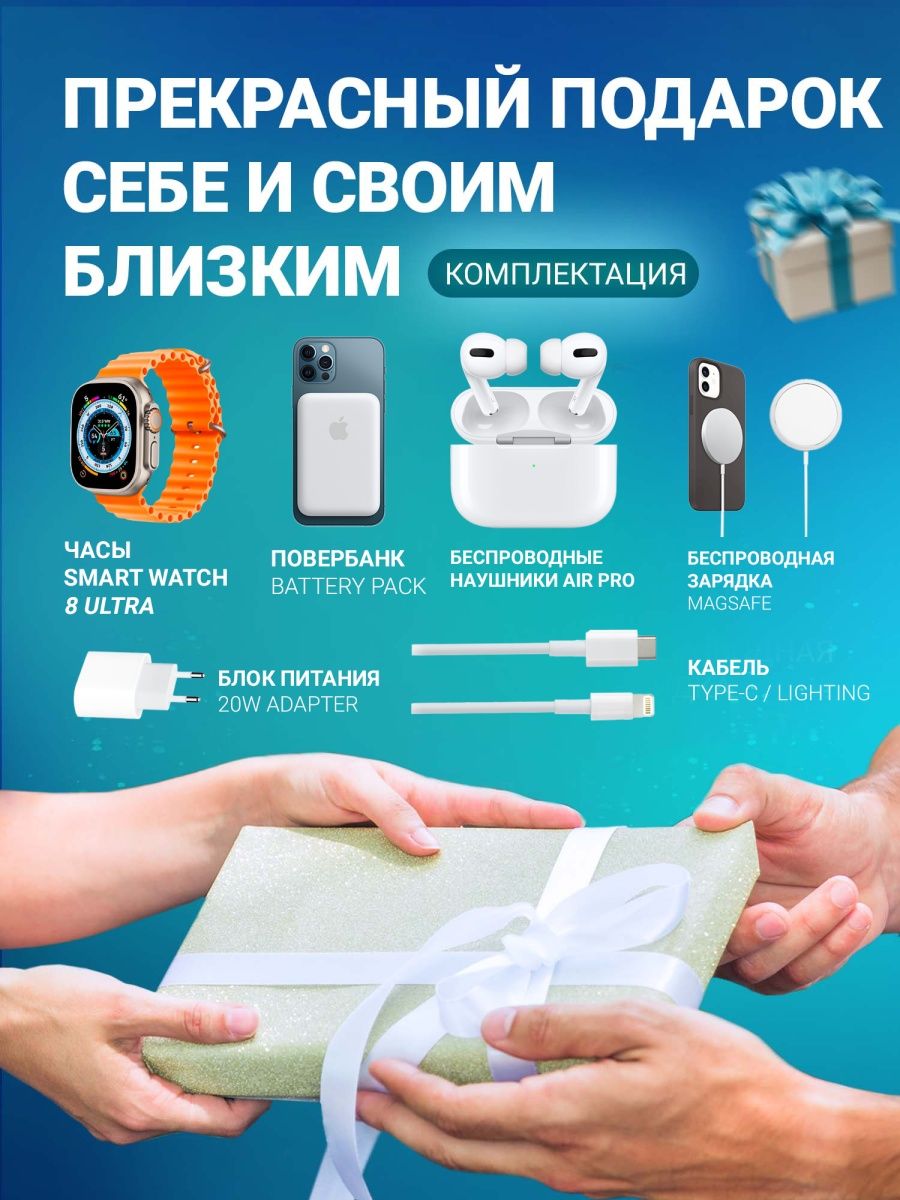 ПРЕКРАСНЫЙ ПОДАРОК СЕБЕ И СВОИМ БЛИЗКИМ

КОМПЛЕКТАЦИЯ

ЧАСЫ SMART WATCH 8 ULTRA

ПОВЕРБАНК BATTERY PACK

БЕСПРОВОДНЫЕ НАУШНИКИ AIR PRO

БЕСПРОВОДНАЯ ЗАРЯДКА MAGSAFE

БЛОК ПИТАНИЯ 20W ADAPTER

КАБЕЛЬ TYPE-C / LIGHTING