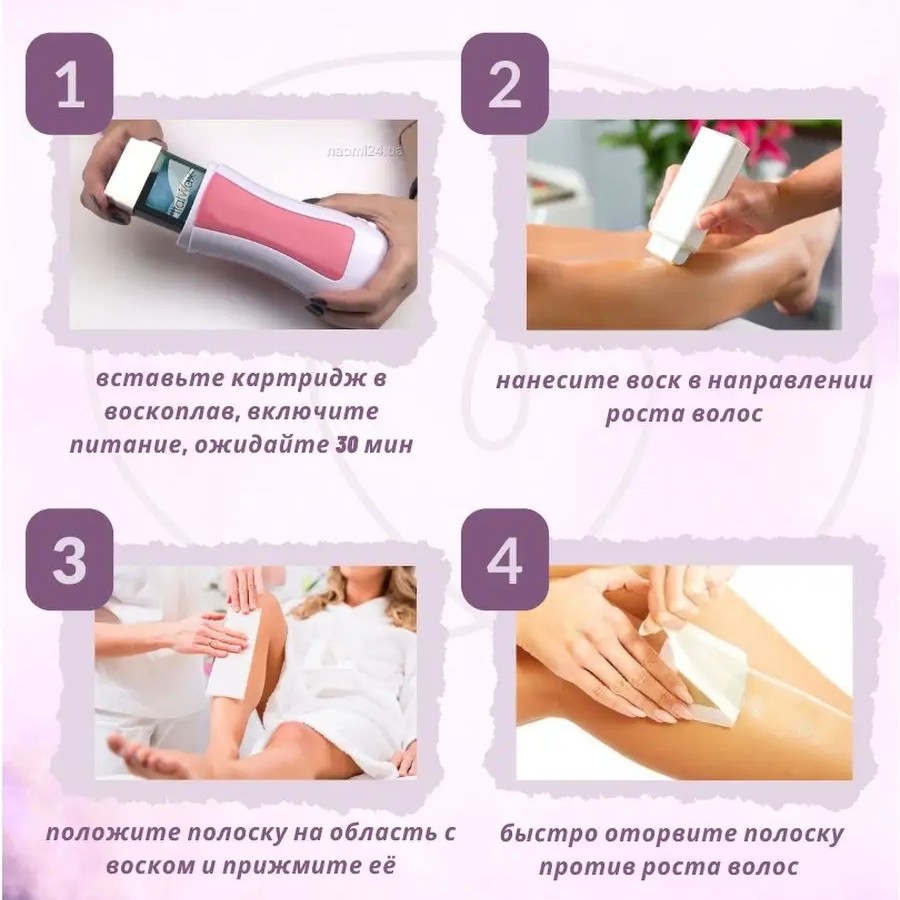 1

naomi24.ua

вставьте картридж в воскоплав, включите питание, ожидайте 30 мин

2

нанесите воск в направлении роста волос

3

положите полоску на область с воском и прижмите её

4

быстро оторвите полоску против роста волос