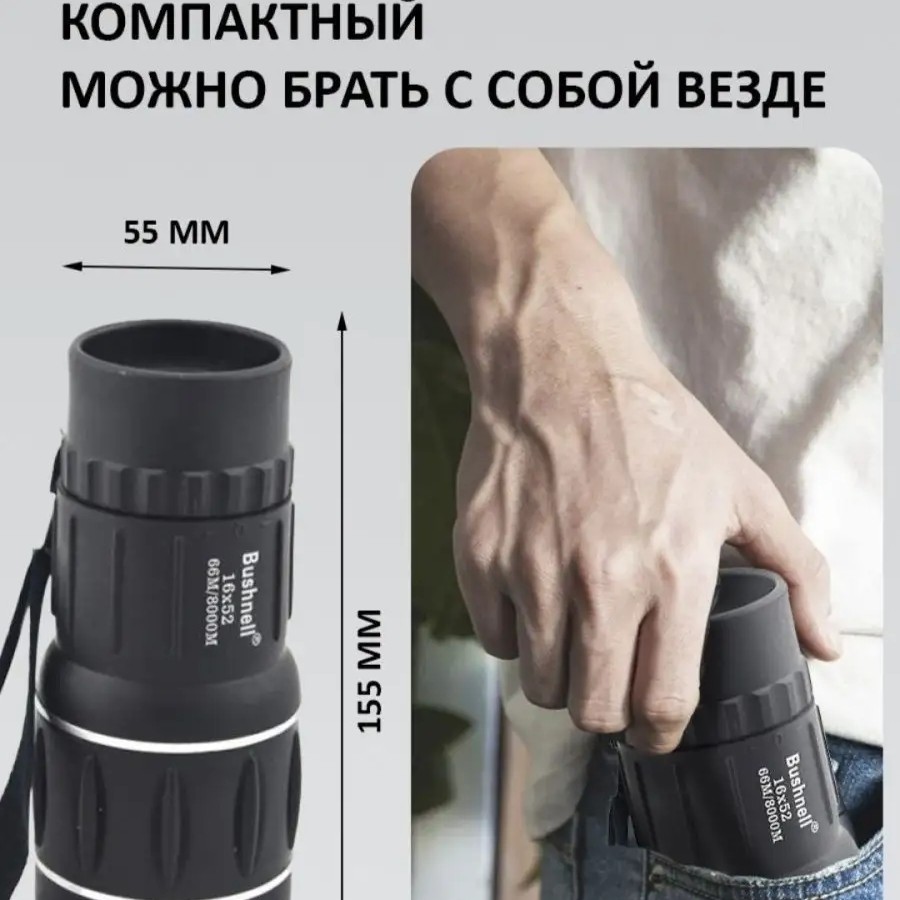 КОМПАКТНЫЙ
МОЖНО БРАТЬ С СОБОЙ ВЕЗДЕ

55 ММ

155 ММ

Bushnell®
16x52
66M/8000M

Bushnell®
16x52
66M/8000M