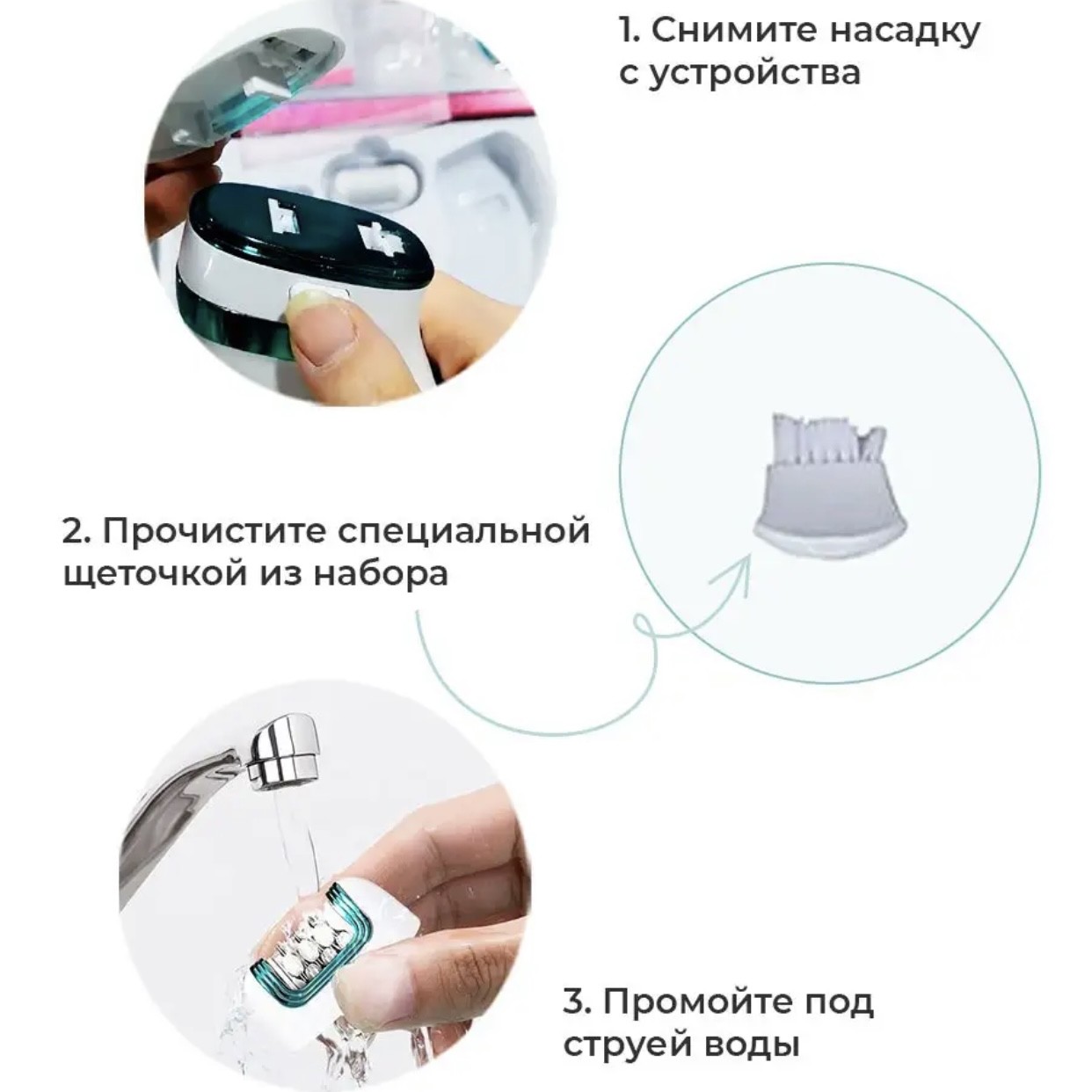 1. Снимите насадку с устройства

2. Прочистите специальной щеточкой из набора

3. Промойте под струей воды