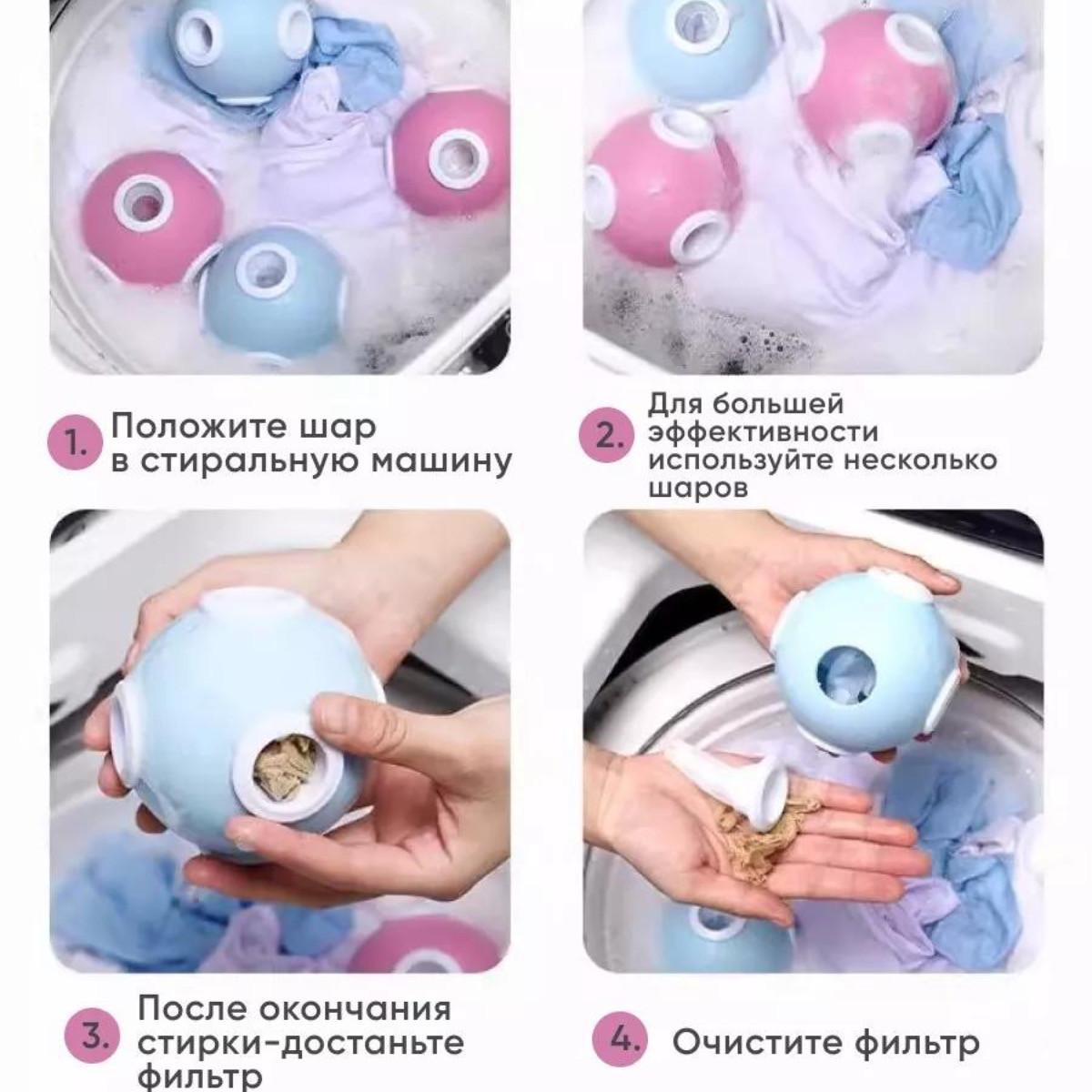 1. Положите шар в стиральную машину

2. Для большей эффективности используйте несколько шаров

3. После окончания стирки-достаньте фильтр

4. Очистите фильтр