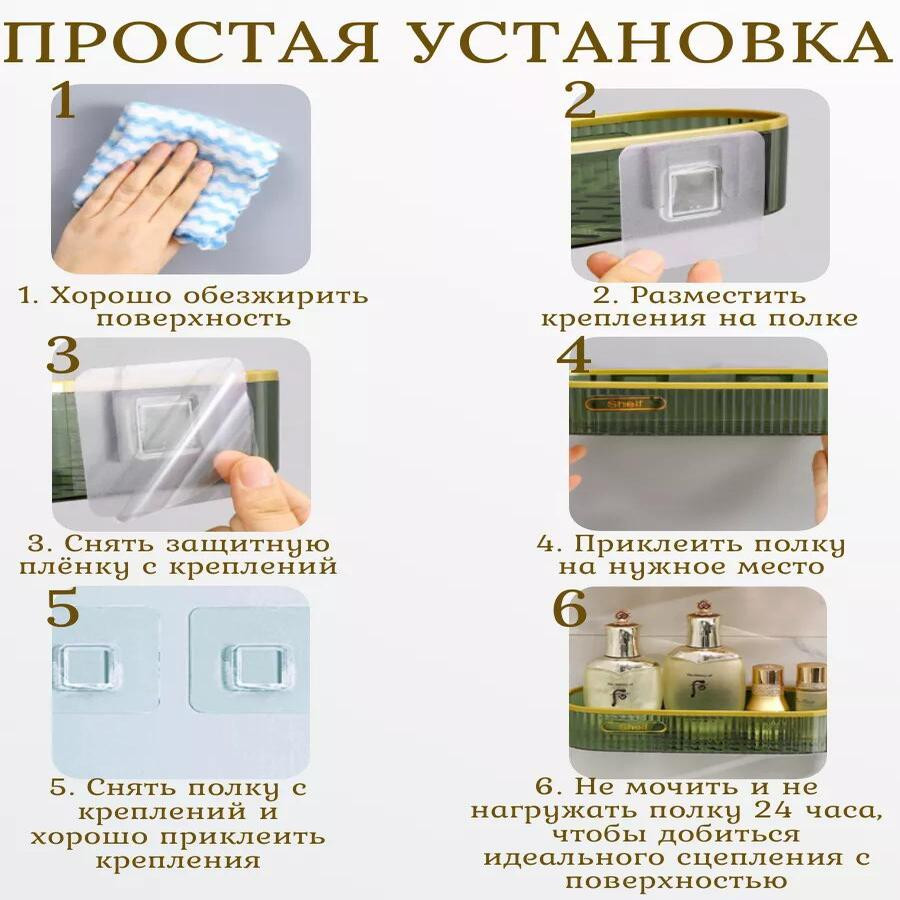 ПРОСТАЯ УСТАНОВКА

1

1. Хорошо обезжирить поверхность

2

2. Разместить крепления на полке

3

3. Снять защитную плёнку с креплений

4

Shelf

4. Приклеить полку на нужное место

5

5. Снять полку с креплений и хорошо приклеить крепления

6

Shelf

6. Не мочить и не нагружать полку 24 часа, чтобы добиться идеального сцепления с поверхностью