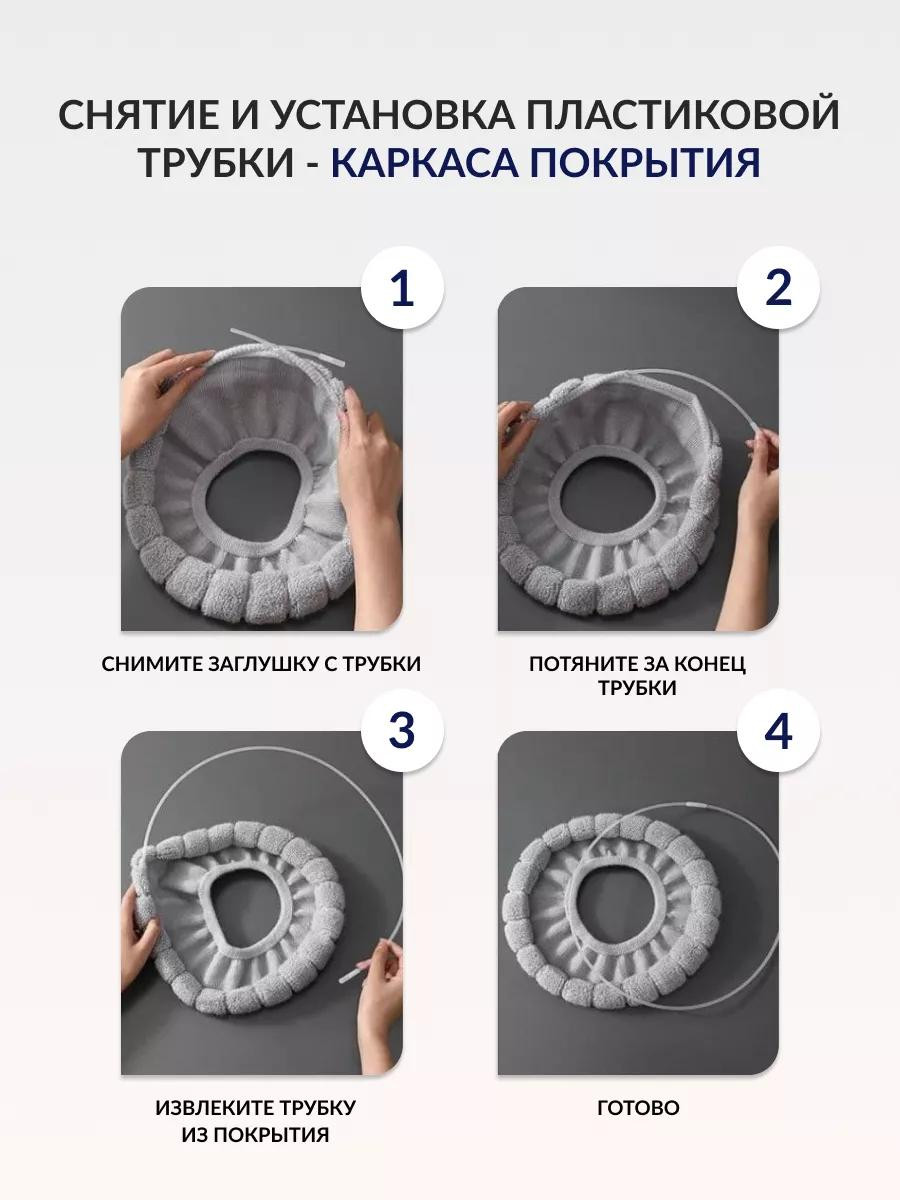 СНЯТИЕ И УСТАНОВКА ПЛАСТИКОВОЙ ТРУБКИ - КАРКАСА ПОКРЫТИЯ

1

СНИМИТЕ ЗАГЛУШКУ С ТРУБКИ

2

ПОТЯНИТЕ ЗА КОНЕЦ ТРУБКИ

3

ИЗВЛЕКИТЕ ТРУБКУ ИЗ ПОКРЫТИЯ

4

ГОТОВО