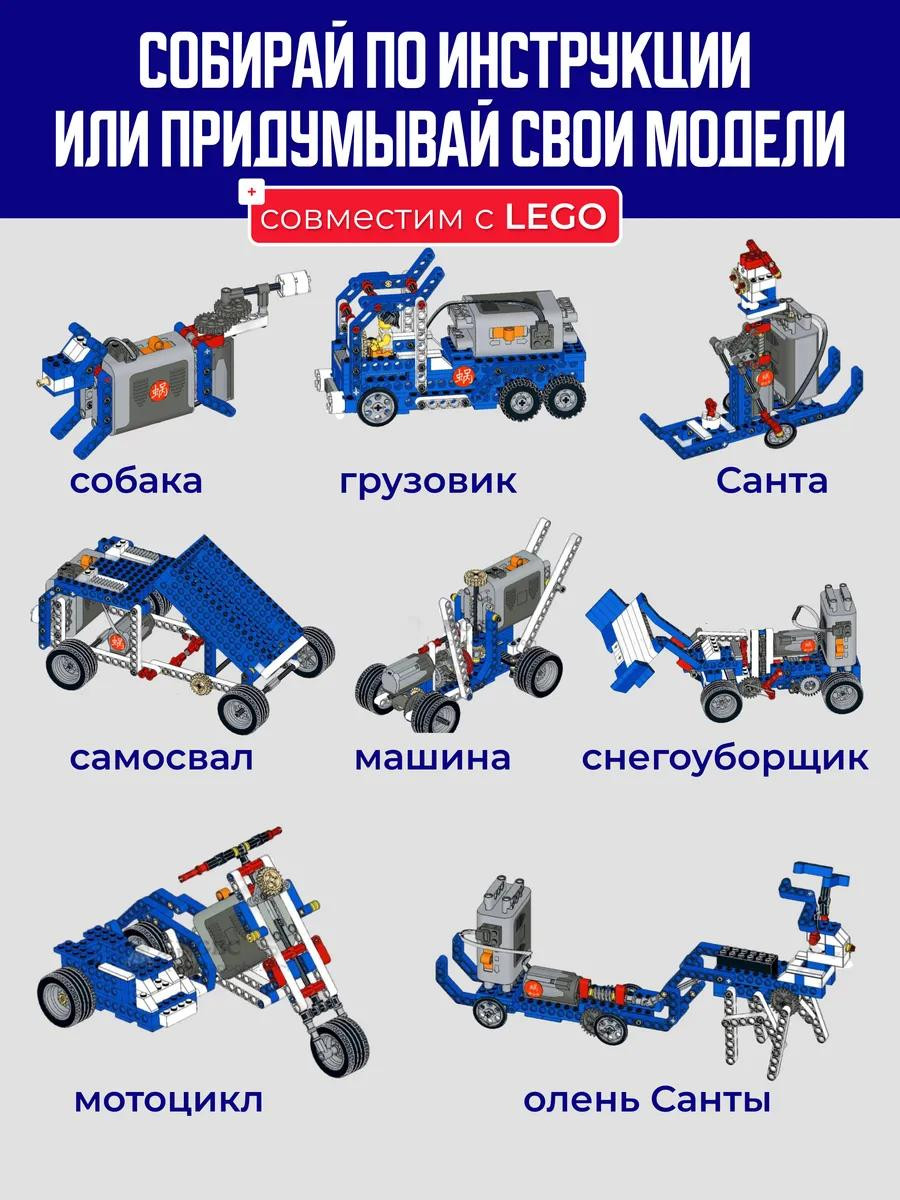 СОБИРАЙ ПО ИНСТРУКЦИИ ИЛИ ПРИДУМЫВАЙ СВОИ МОДЕЛИ

совместим с LEGO

собака

грузовик

Санта

самосвал

машина

снегоуборщик

мотоцикл

олень Санты