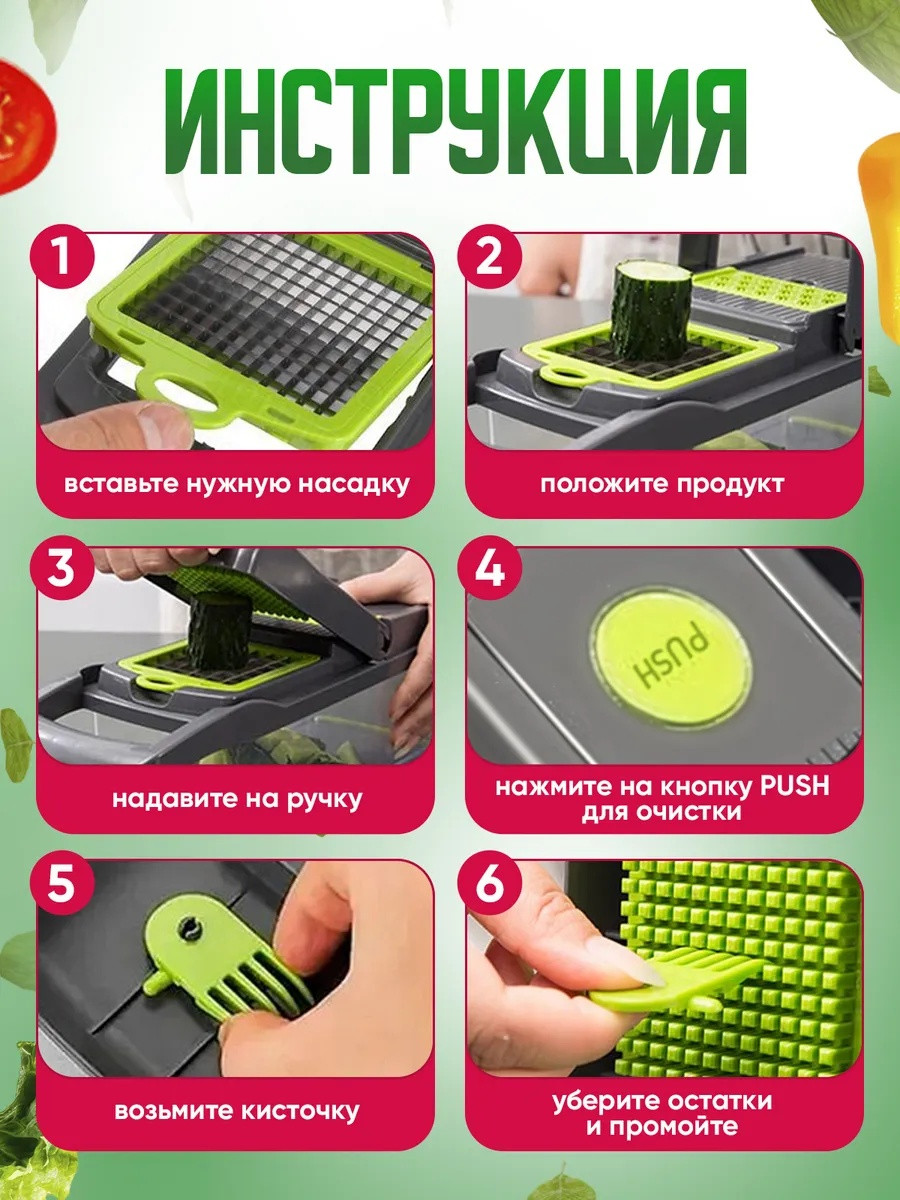 ИНСТРУКЦИЯ

1
вставьте нужную насадку

2
положите продукт

3
надавите на ручку

4
PUSH
нажмите на кнопку PUSH для очистки

5
возьмите кисточку

6
уберите остатки и промойте