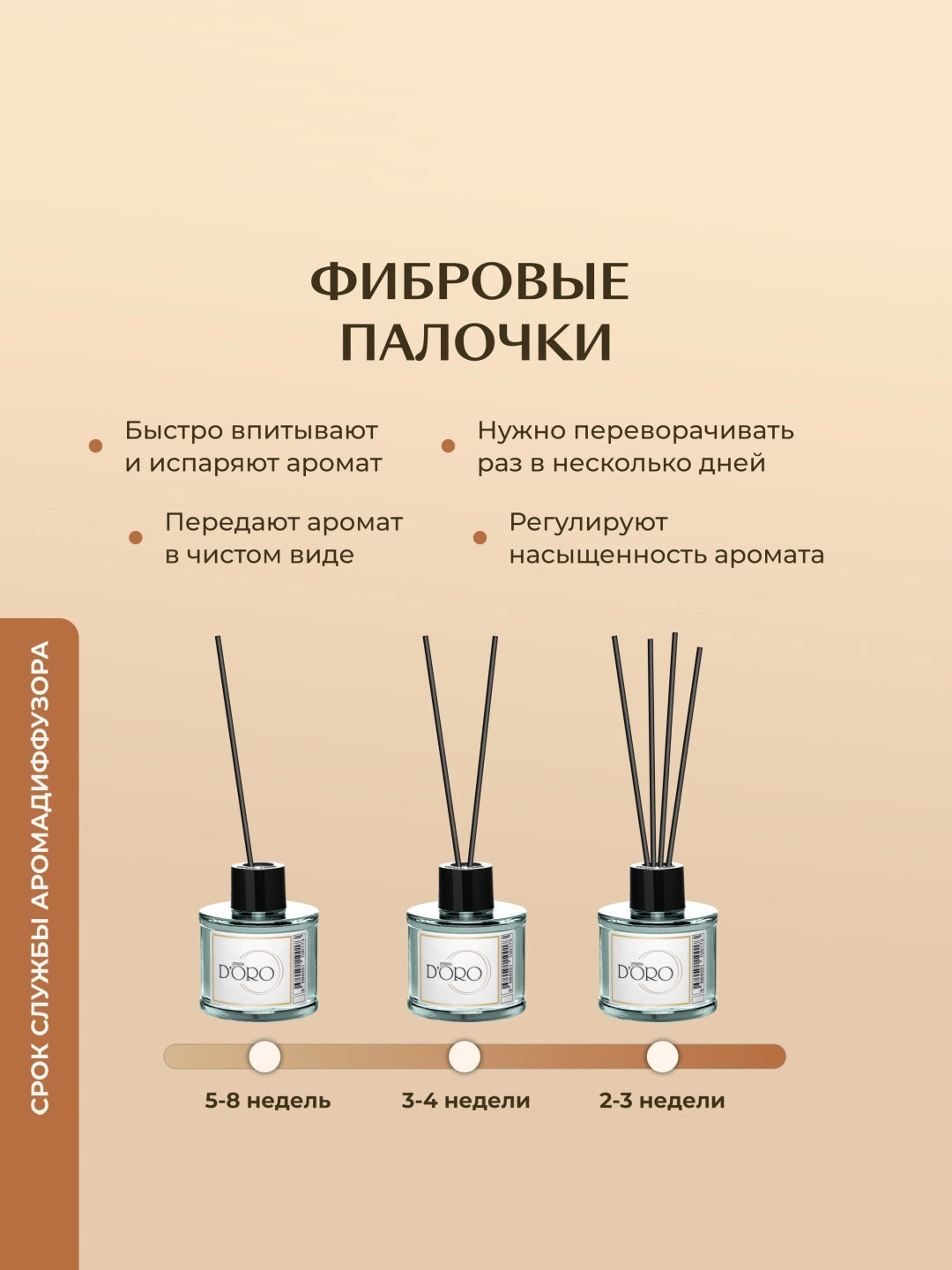 ФИБРОВЫЕ ПАЛОЧКИ

Быстро впитывают и испаряют аромат

Нужно переворачивать раз в несколько дней

Передают аромат в чистом виде

Регулируют насыщенность аромата

СРОК СЛУЖБЫ АРОМАДИФФУЗОРА

D'ORO

D'ORO

D'ORO

5-8 недель

3-4 недели

2-3 недели