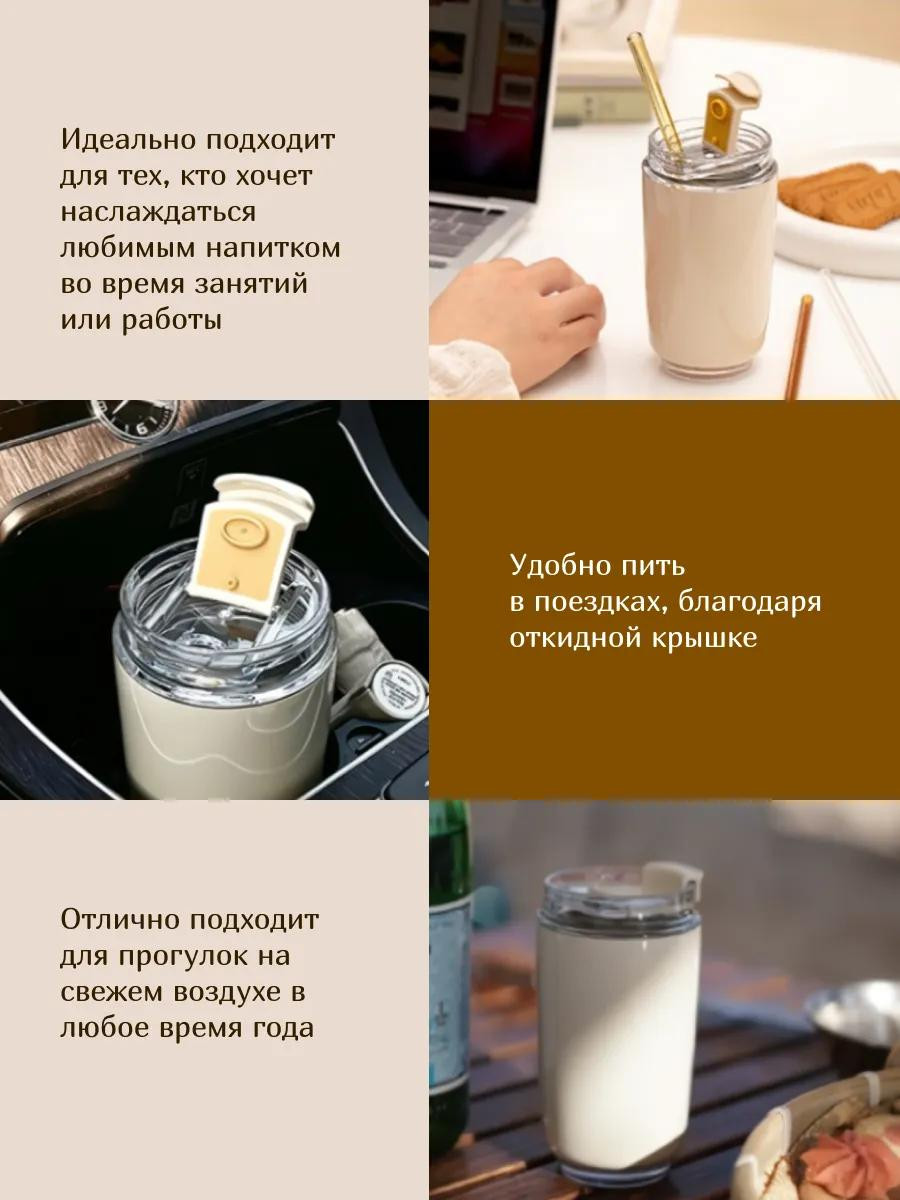 Идеально подходит для тех, кто хочет наслаждаться любимым напитком во время занятий или работы

Удобно пить в поездках, благодаря откидной крышке

Отлично подходит для прогулок на свежем воздухе в любое время года