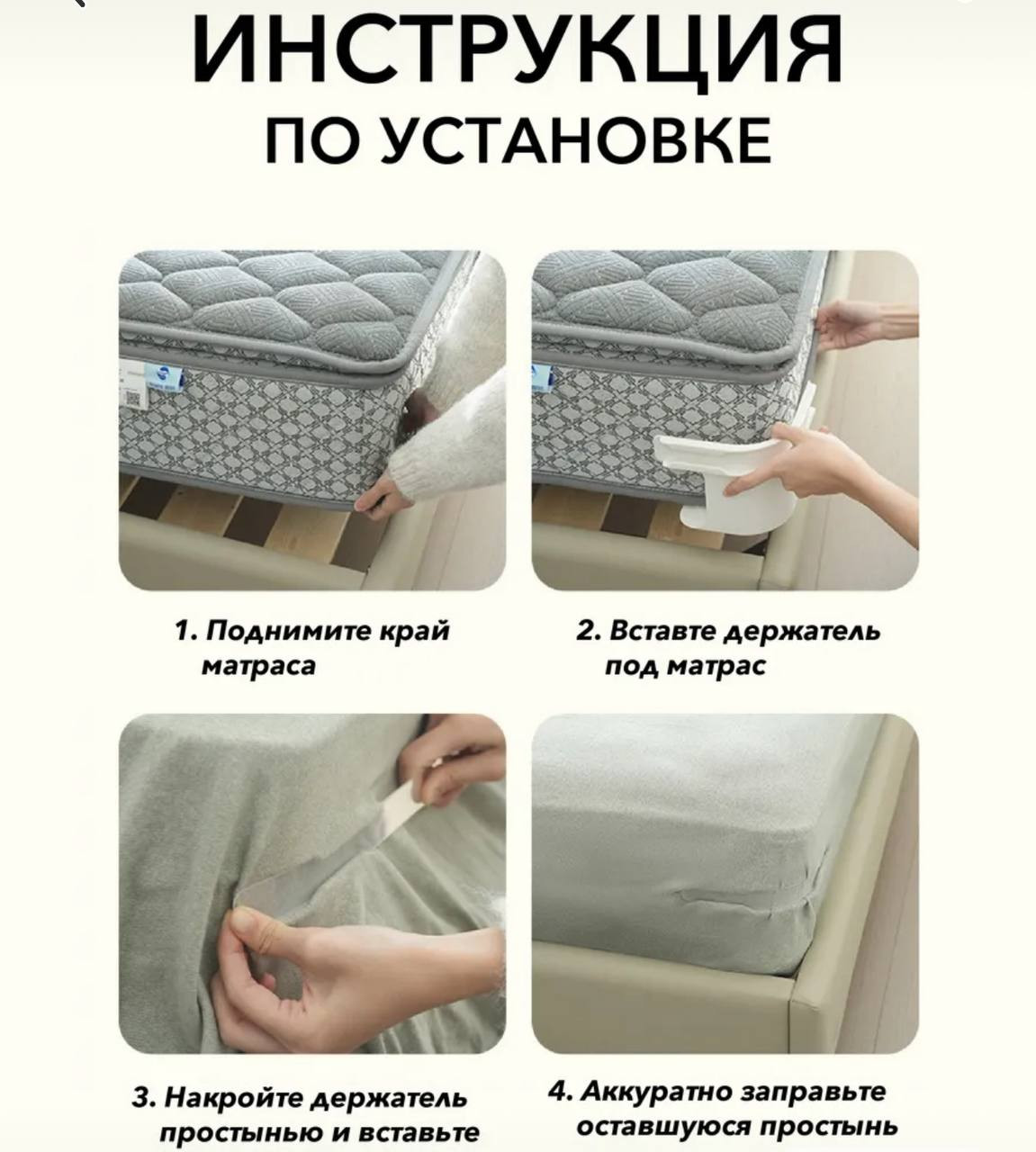 ИНСТРУКЦИЯ
ПО УСТАНОВКЕ

1. Поднимите край матраса

2. Вставте держатель под матрас

3. Накройте держатель простынью и вставьте

4. Аккуратно заправьте оставшуюся простынь