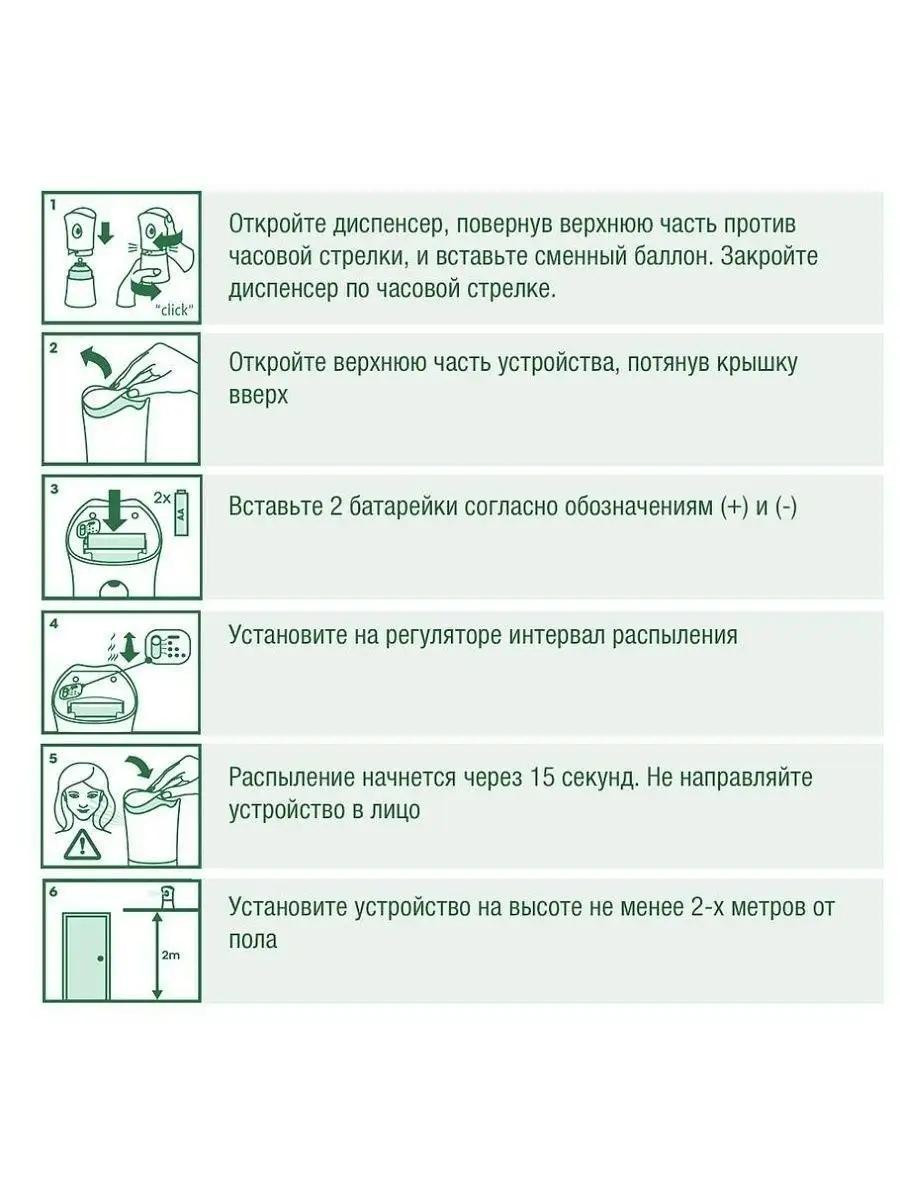 1
"click"
Откройте диспенсер, повернув верхнюю часть против часовой стрелки, и вставьте сменный баллон. Закройте диспенсер по часовой стрелке.

2
Откройте верхнюю часть устройства, потянув крышку вверх

3
2x
AA
Вставьте 2 батарейки согласно обозначениям (+) и (-)

4
Установите на регуляторе интервал распыления

5
Распыление начнется через 15 секунд. Не направляйте устройство в лицо

6
2m
Установите устройство на высоте не менее 2-х метров от пола