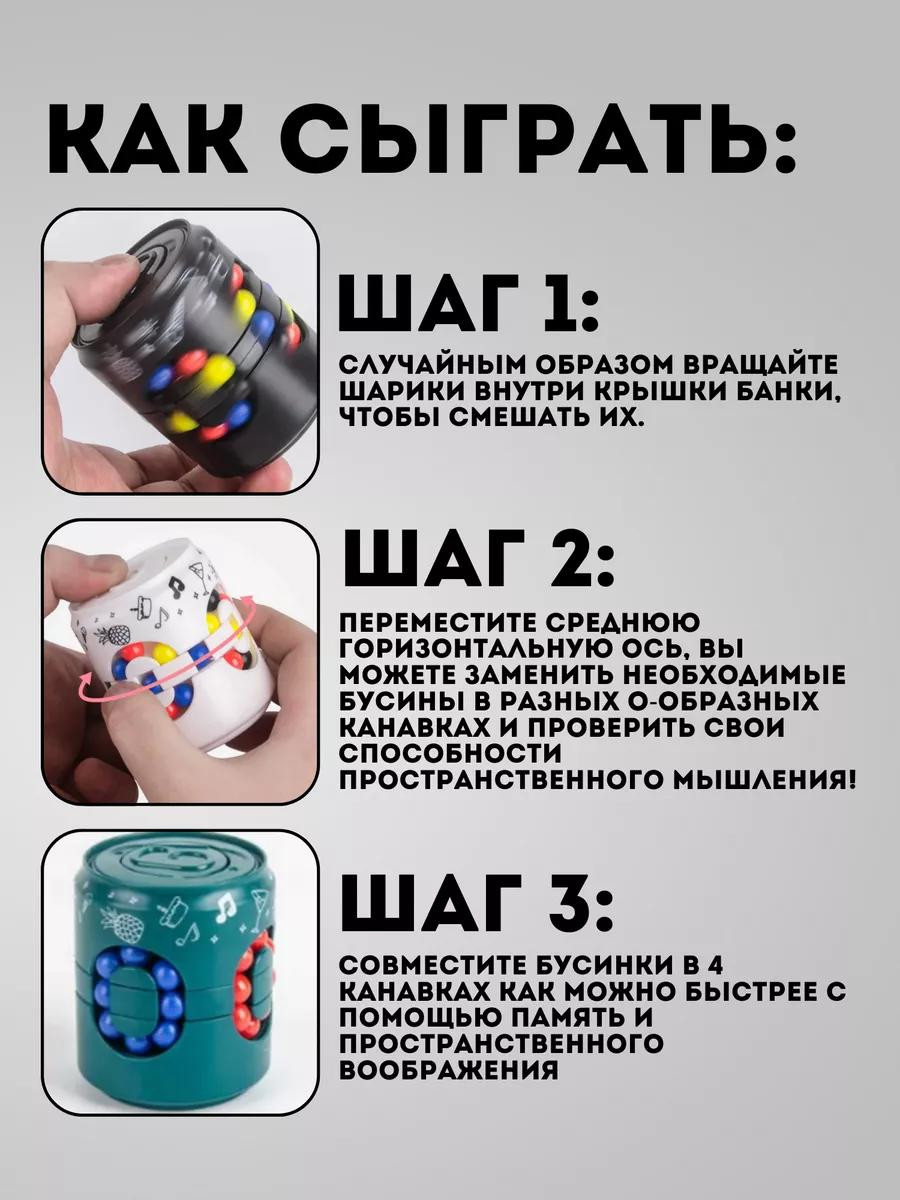 КАК СЫГРАТЬ:

ШАГ 1:

СЛУЧАЙНЫМ ОБРАЗОМ ВРАЩАЙТЕ ШАРИКИ ВНУТРИ КРЫШКИ БАНКИ, ЧТОБЫ СМЕШАТЬ ИХ.

ШАГ 2:

ПЕРЕМЕСТИТЕ СРЕДНЮЮ ГОРИЗОНТАЛЬНУЮ ОСЬ, ВЫ МОЖЕТЕ ЗАМЕНИТЬ НЕОБХОДИМЫЕ БУСИНЫ В РАЗНЫХ О-ОБРАЗНЫХ КАНАВКАХ И ПРОВЕРИТЬ СВОИ СПОСОБНОСТИ ПРОСТРАНСТВЕННОГО МЫШЛЕНИЯ!

ШАГ 3:

СОВМЕСТИТЕ БУСИНКИ В 4 КАНАВКАХ КАК МОЖНО БЫСТРЕЕ С ПОМОЩЬЮ ПАМЯТЬ И ПРОСТРАНСТВЕННОГО ВООБРАЖЕНИЯ