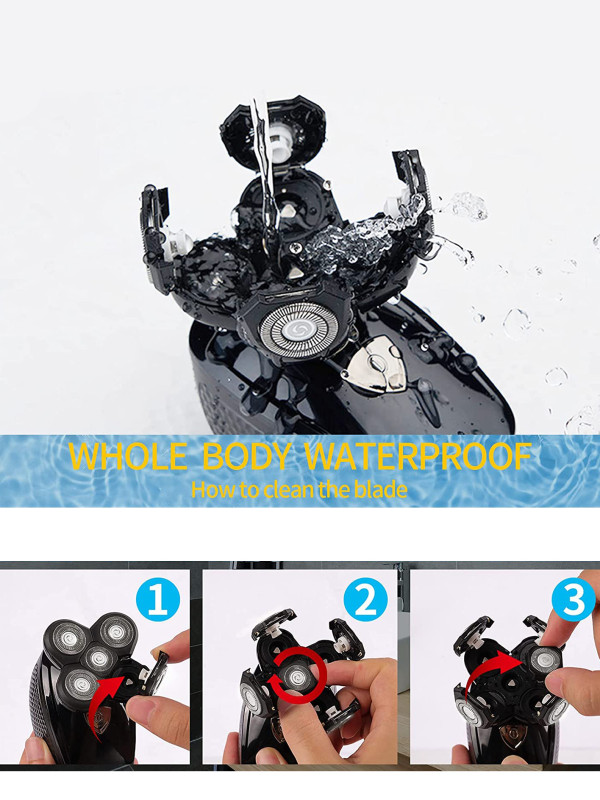 WHOLE BODY WATERPROOF
How to clean the blade

1

2

3