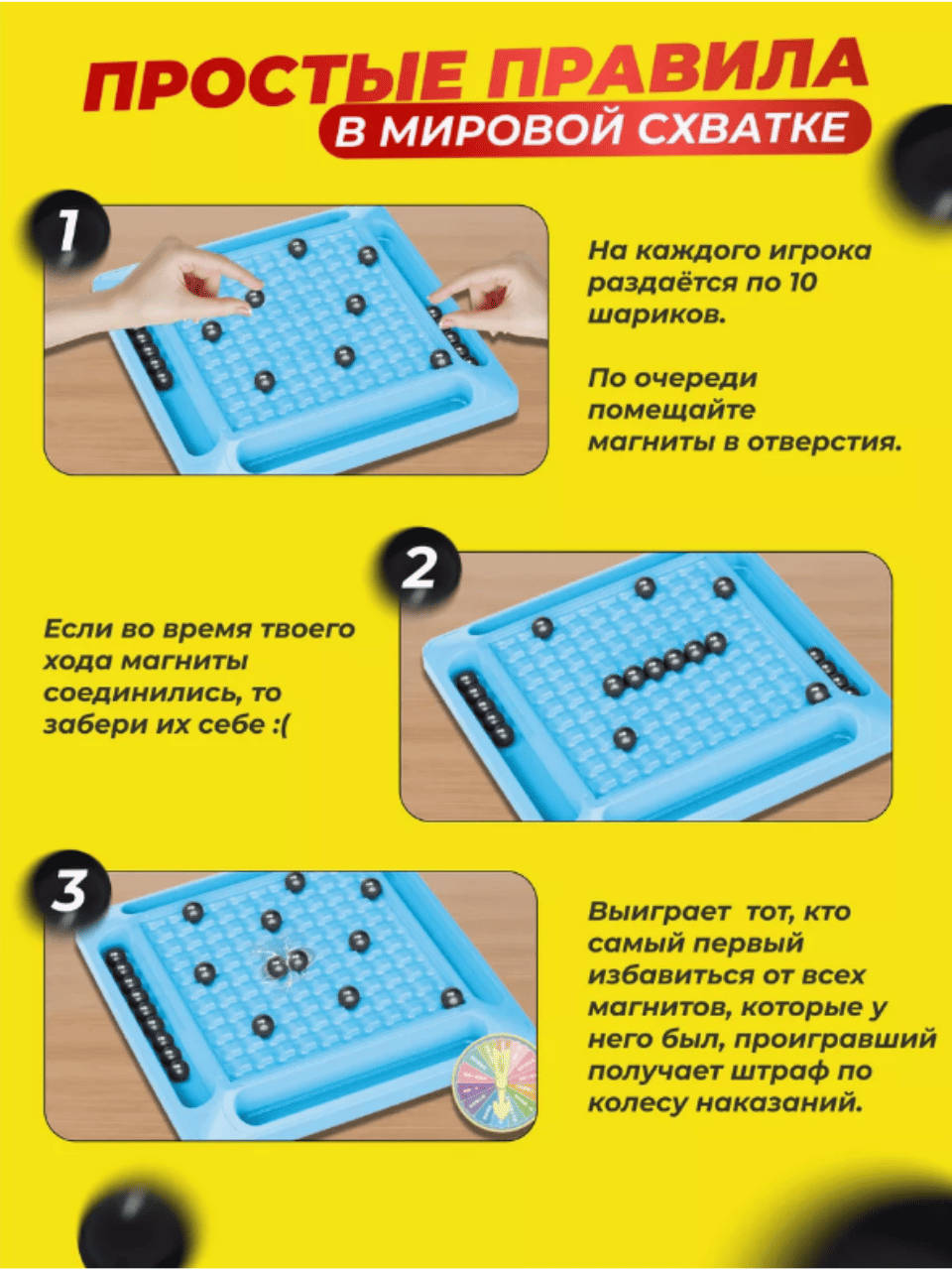 ПРОСТЫЕ ПРАВИЛА
В МИРОВОЙ СХВАТКЕ

1

На каждого игрока раздаётся по 10 шариков.

По очереди помещайте магниты в отверстия.

2

Если во время твоего хода магниты соединились, то забери их себе :(

3

Выиграет  тот, кто самый первый избавиться от всех магнитов, которые у него был, проигравший получает штраф по колесу наказаний.