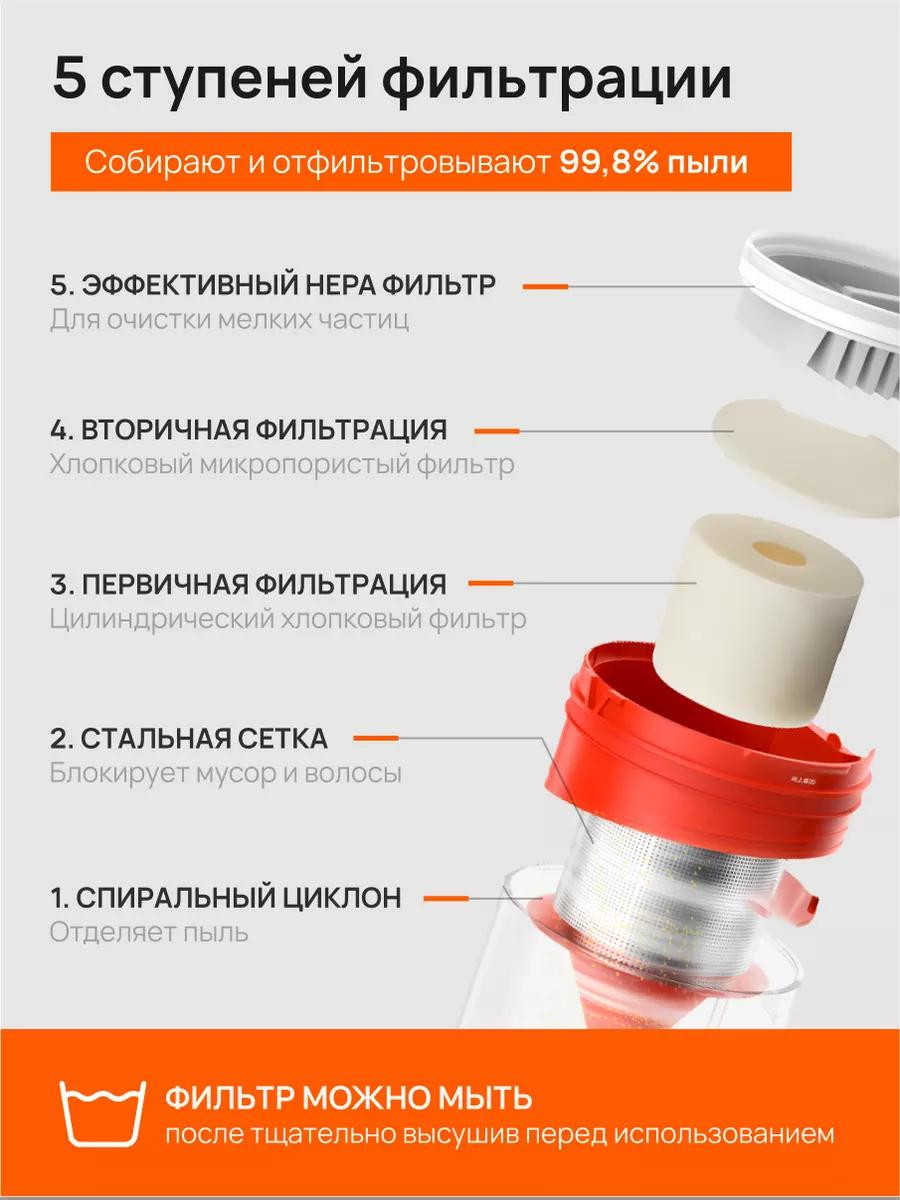 5 ступеней фильтрации

Собирают и отфильтровывают 99,8% пыли

5. ЭФФЕКТИВНЫЙ HEPA ФИЛЬТР
Для очистки мелких частиц

4. ВТОРИЧНАЯ ФИЛЬТРАЦИЯ
Хлопковый микропористый фильтр

3. ПЕРВИЧНАЯ ФИЛЬТРАЦИЯ
Цилиндрический хлопковый фильтр

2. СТАЛЬНАЯ СЕТКА
Блокирует мусор и волосы

1. СПИРАЛЬНЫЙ ЦИКЛОН
Отделяет пыль

ФИЛЬТР МОЖНО МЫТЬ
после тщательно высушив перед использованием