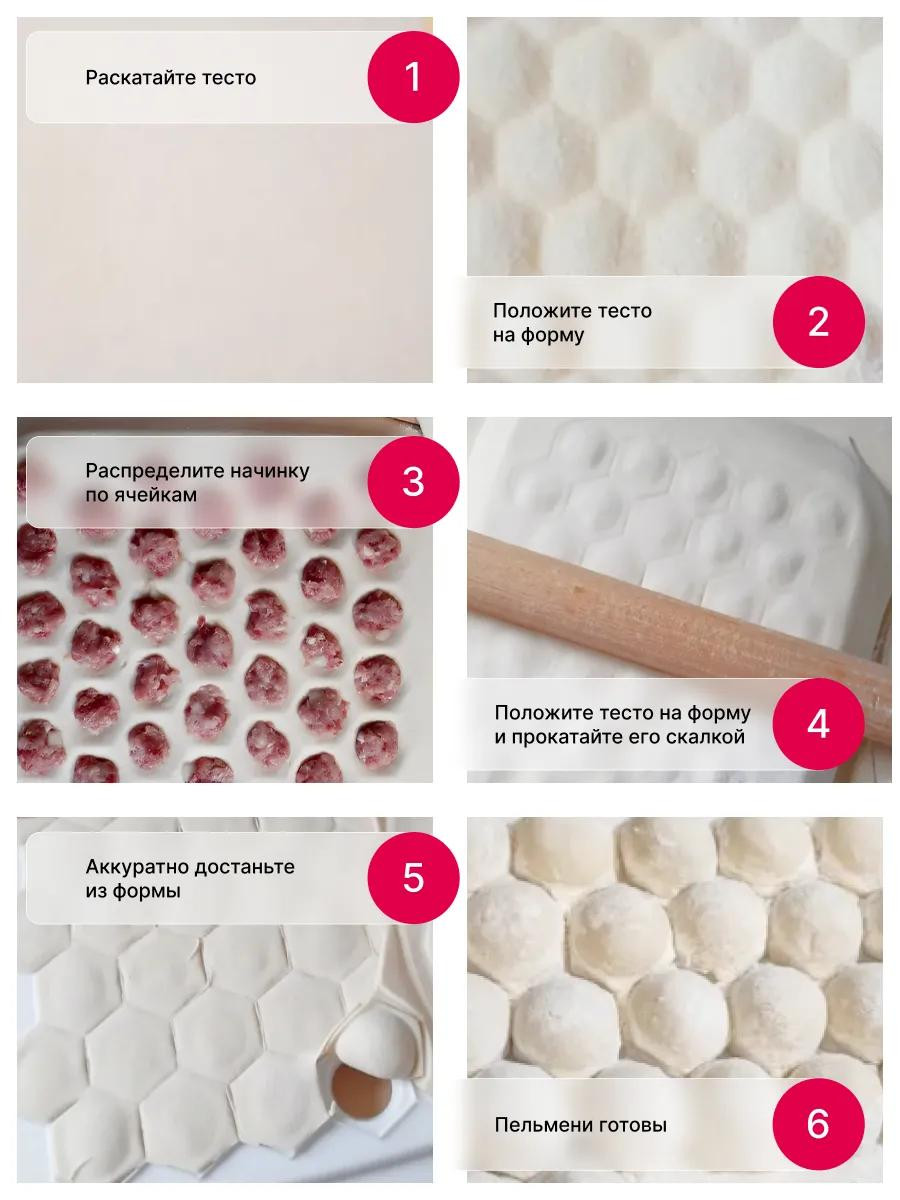 Раскатайте тесто
1

Положите тесто на форму
2

Распределите начинку по ячейкам
3

Положите тесто на форму и прокатайте его скалкой
4

Аккуратно достаньте из формы
5

Пельмени готовы
6