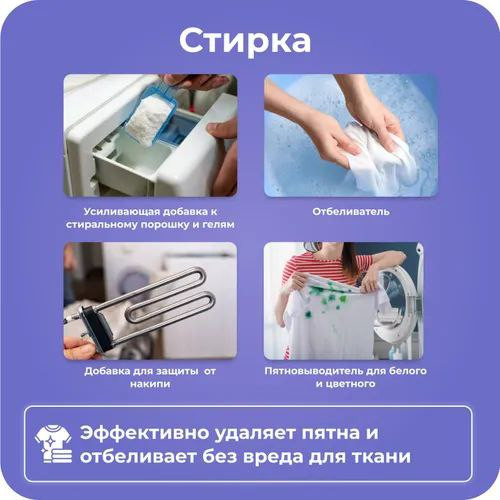 Стирка

Усиливающая добавка к стиральному порошку и гелям

Отбеливатель

Добавка для защиты от накипи

Пятновыводитель для белого и цветного

Эффективно удаляет пятна и отбеливает без вреда для ткани