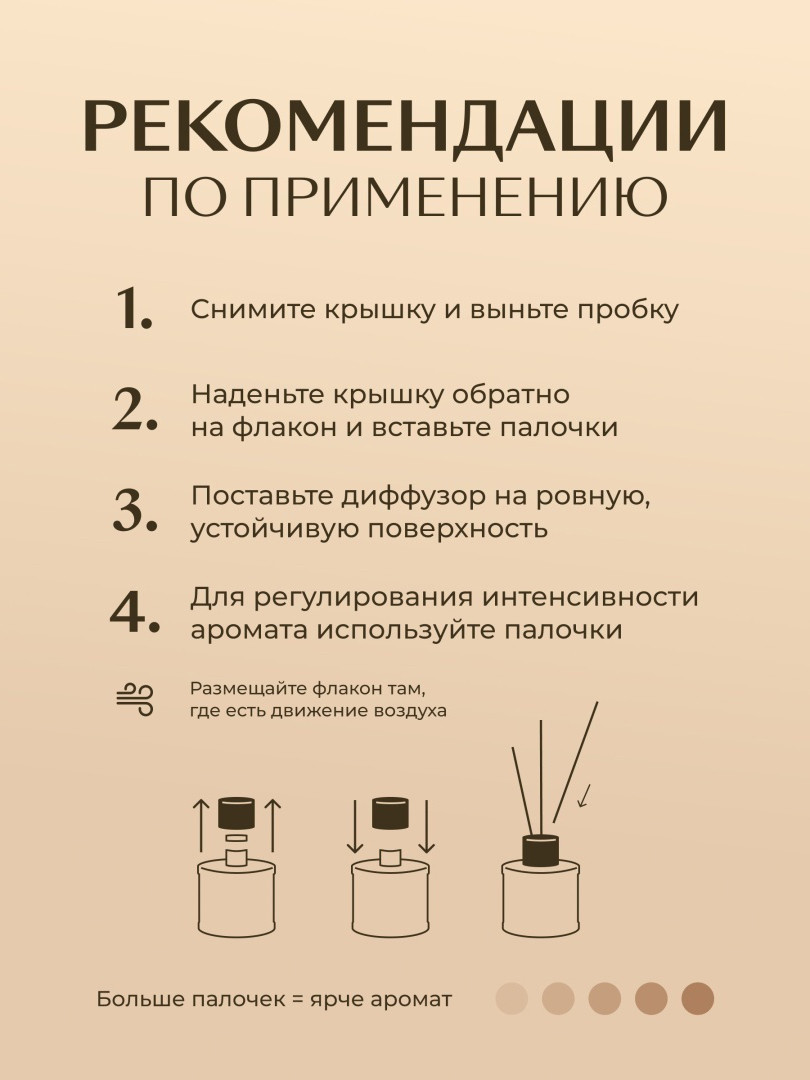 РЕКОМЕНДАЦИИ
ПО ПРИМЕНЕНИЮ

1. Снимите крышку и выньте пробку

2. Наденьте крышку обратно на флакон и вставьте палочки

3. Поставьте диффузор на ровную, устойчивую поверхность

4. Для регулирования интенсивности аромата используйте палочки

Размещайте флакон там, где есть движение воздуха

Больше палочек = ярче аромат