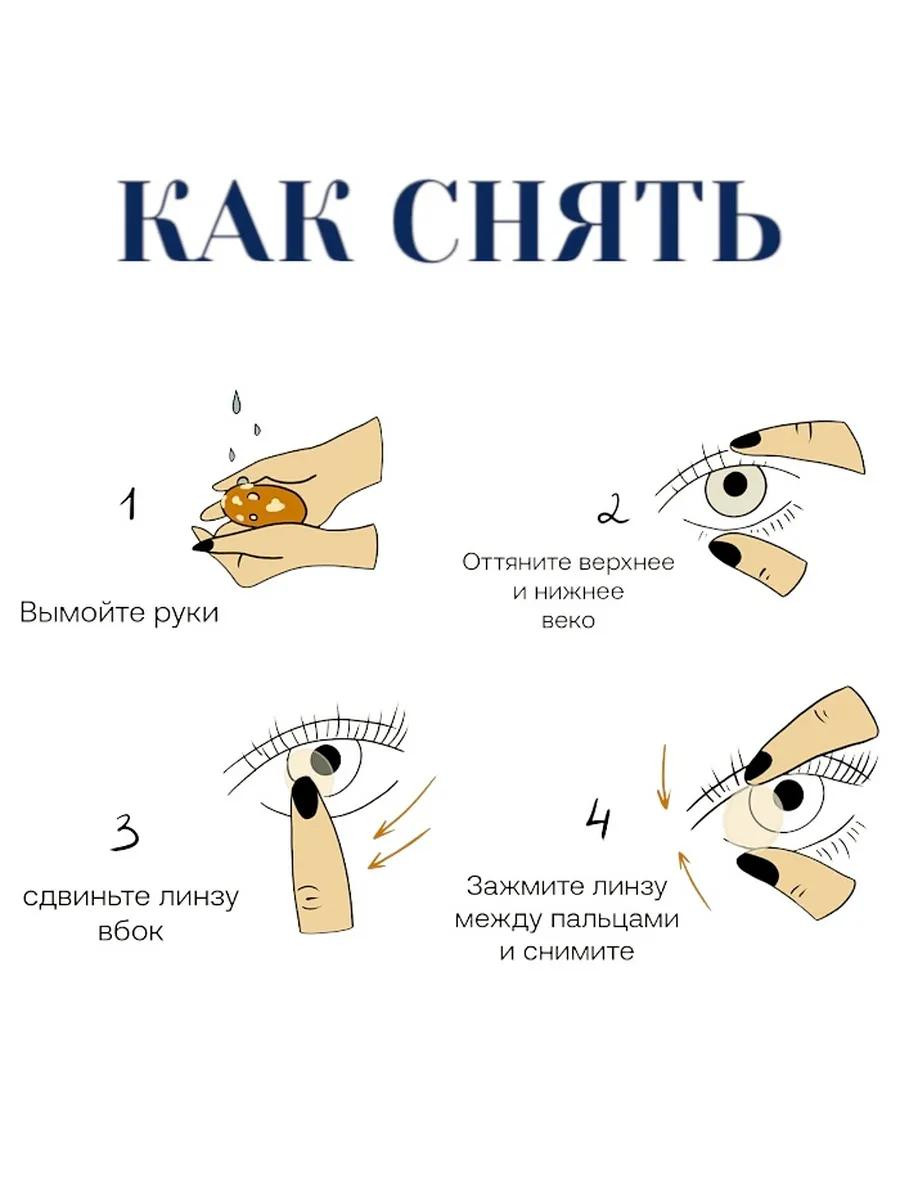 КАК СНЯТЬ

1

Вымойте руки

2

Оттяните верхнее и нижнее веко

3

сдвиньте линзу вбок

4

Зажмите линзу между пальцами и снимите