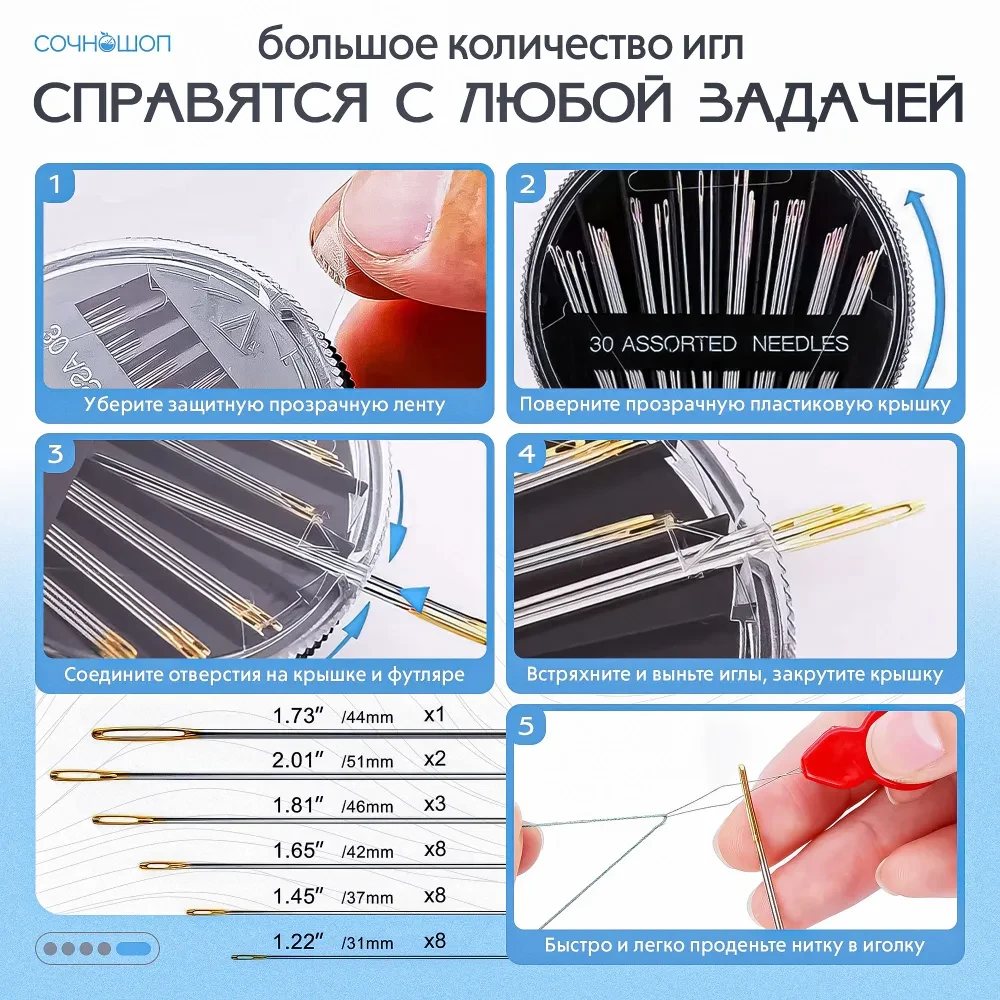 СОЧНОШОП

большое количество игл

СПРАВЯТСЯ С ЛЮБОЙ ЗАДАЧЕЙ

1

Уберите защитную прозрачную ленту

2

30 ASSORTED NEEDLES

Поверните прозрачную пластиковую крышку

3

Соедините отверстия на крышке и футляре

4

Встряхните и выньте иглы, закрутите крышку

1.73″ /44mm x1

2.01″ /51mm x2

1.81″ /46mm x3

1.65″ /42mm x8

1.45″ /37mm x8

1.22″ /31mm x8

5

Быстро и легко проденьте нитку в иголку