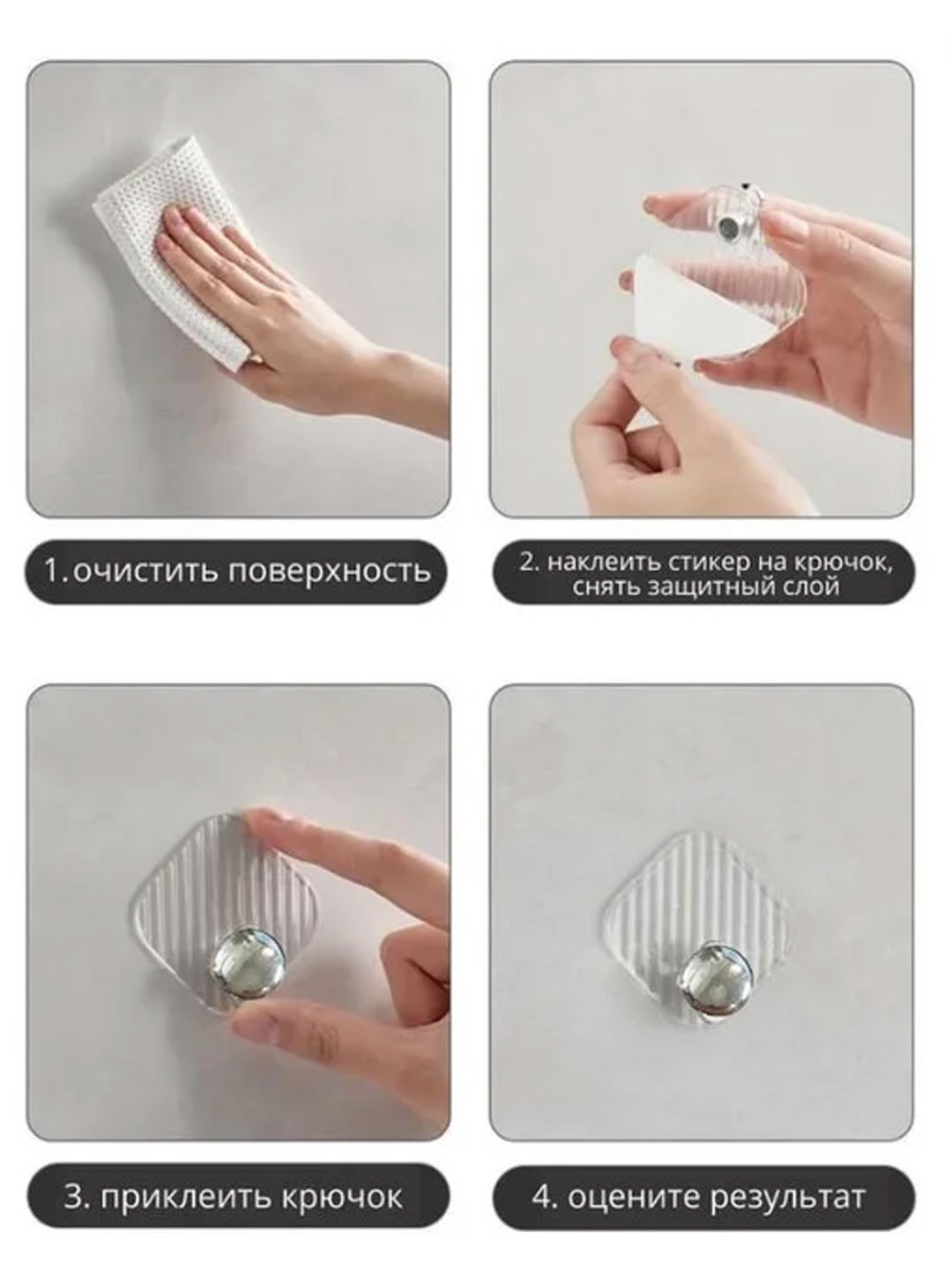 1.очистить поверхность

2. наклеить стикер на крючок, снять защитный слой

3. приклеить крючок

4. оцените результат