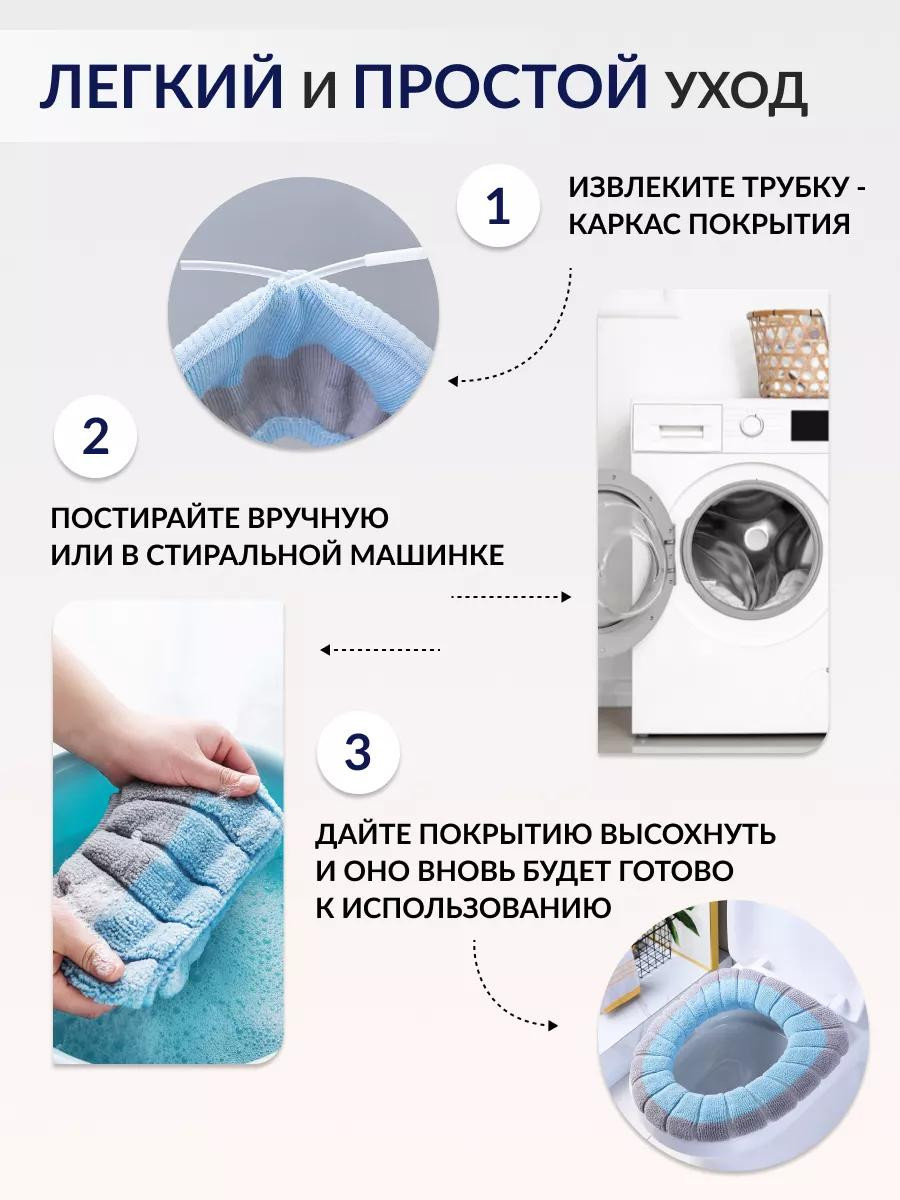 ЛЕГКИЙ И ПРОСТОЙ УХОД

1

ИЗВЛЕКИТЕ ТРУБКУ - КАРКАС ПОКРЫТИЯ

2

ПОСТИРАЙТЕ ВРУЧНУЮ ИЛИ В СТИРАЛЬНОЙ МАШИНКЕ

3

ДАЙТЕ ПОКРЫТИЮ ВЫСОХНУТЬ И ОНО ВНОВЬ БУДЕТ ГОТОВО К ИСПОЛЬЗОВАНИЮ