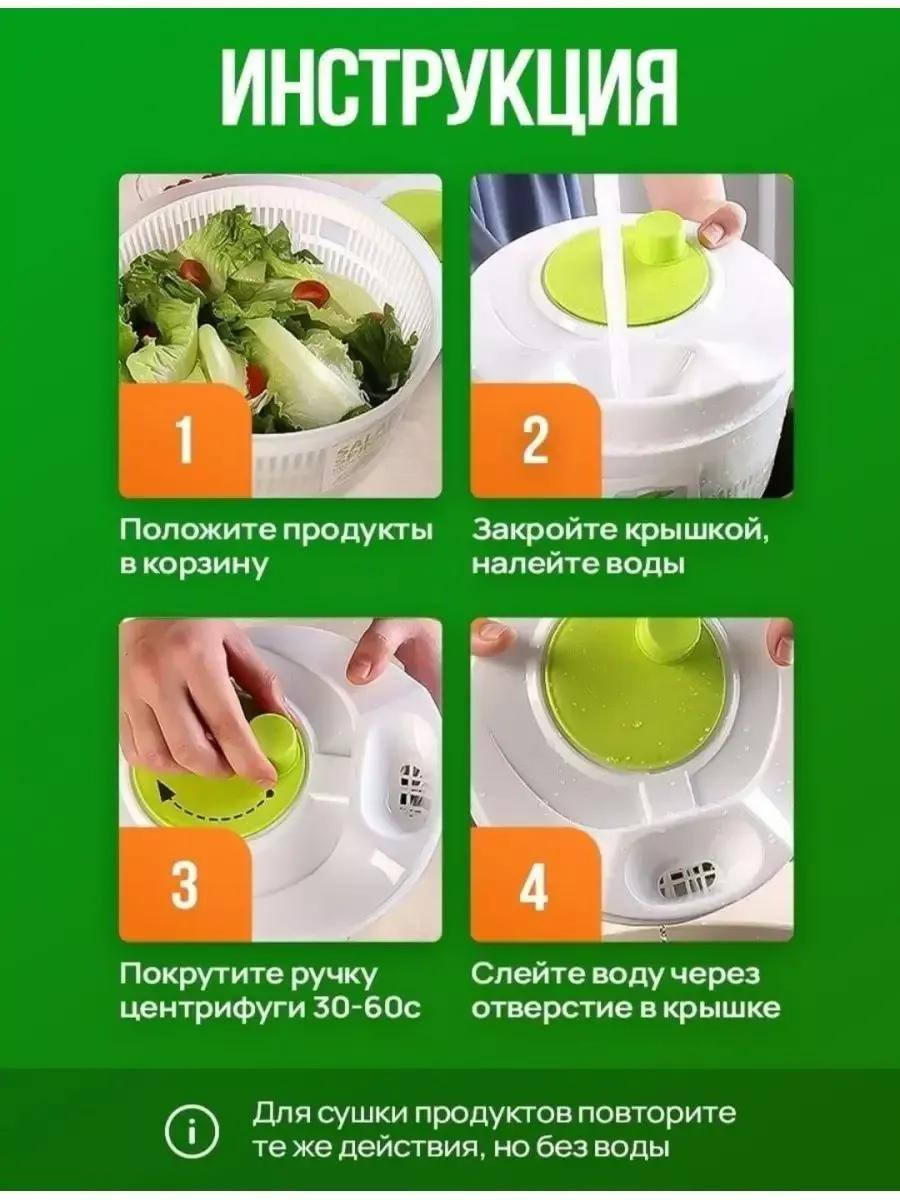 ИНСТРУКЦИЯ

1

Положите продукты в корзину

2

Закройте крышкой, налейте воды

3

Покрутите ручку центрифуги 30-60с

4

Слейте воду через отверстие в крышке

Для сушки продуктов повторите те же действия, но без воды