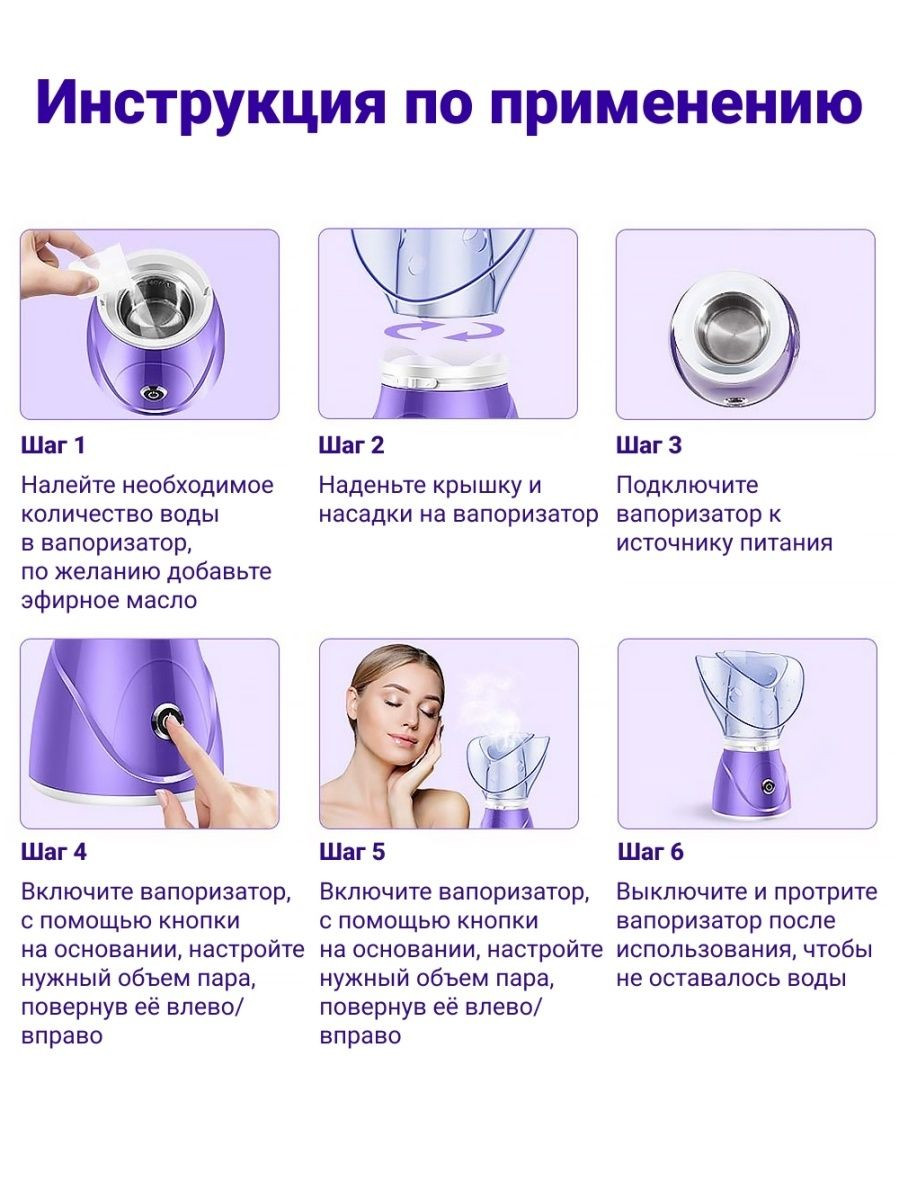 Инструкция по применению

Шаг 1

Налейте необходимое количество воды в вапоризатор, по желанию добавьте эфирное масло

Шаг 2

Наденьте крышку и насадки на вапоризатор

Шаг 3

Подключите вапоризатор к источнику питания

Шаг 4

Включите вапоризатор, с помощью кнопки на основании, настройте нужный объем пара, повернув её влево/вправо

Шаг 5

Включите вапоризатор, с помощью кнопки на основании, настройте нужный объем пара, повернув её влево/вправо

Шаг 6

Выключите и протрите вапоризатор после использования, чтобы не оставалось воды